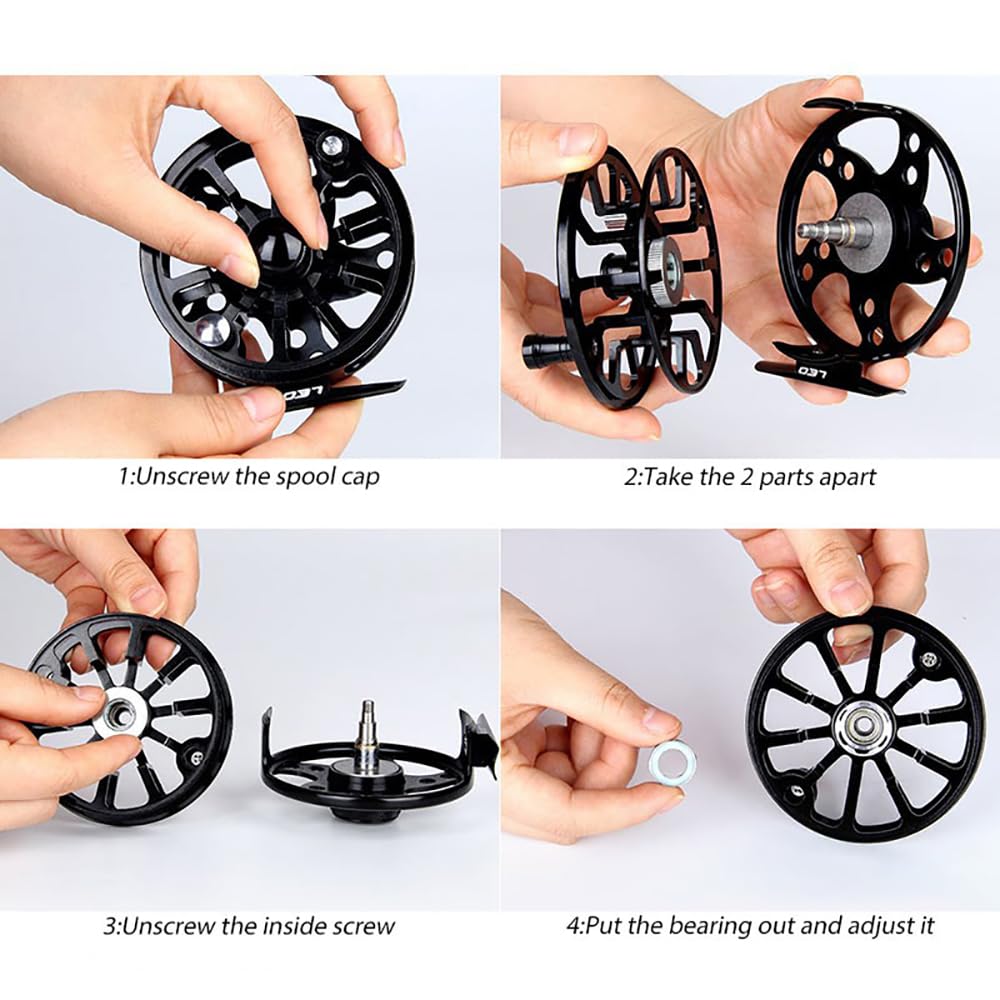 1:Unscrew the spool cap

2:Take the 2 parts apart

3:Unscrew the inside screw

4:Put the bearing out and adjust it