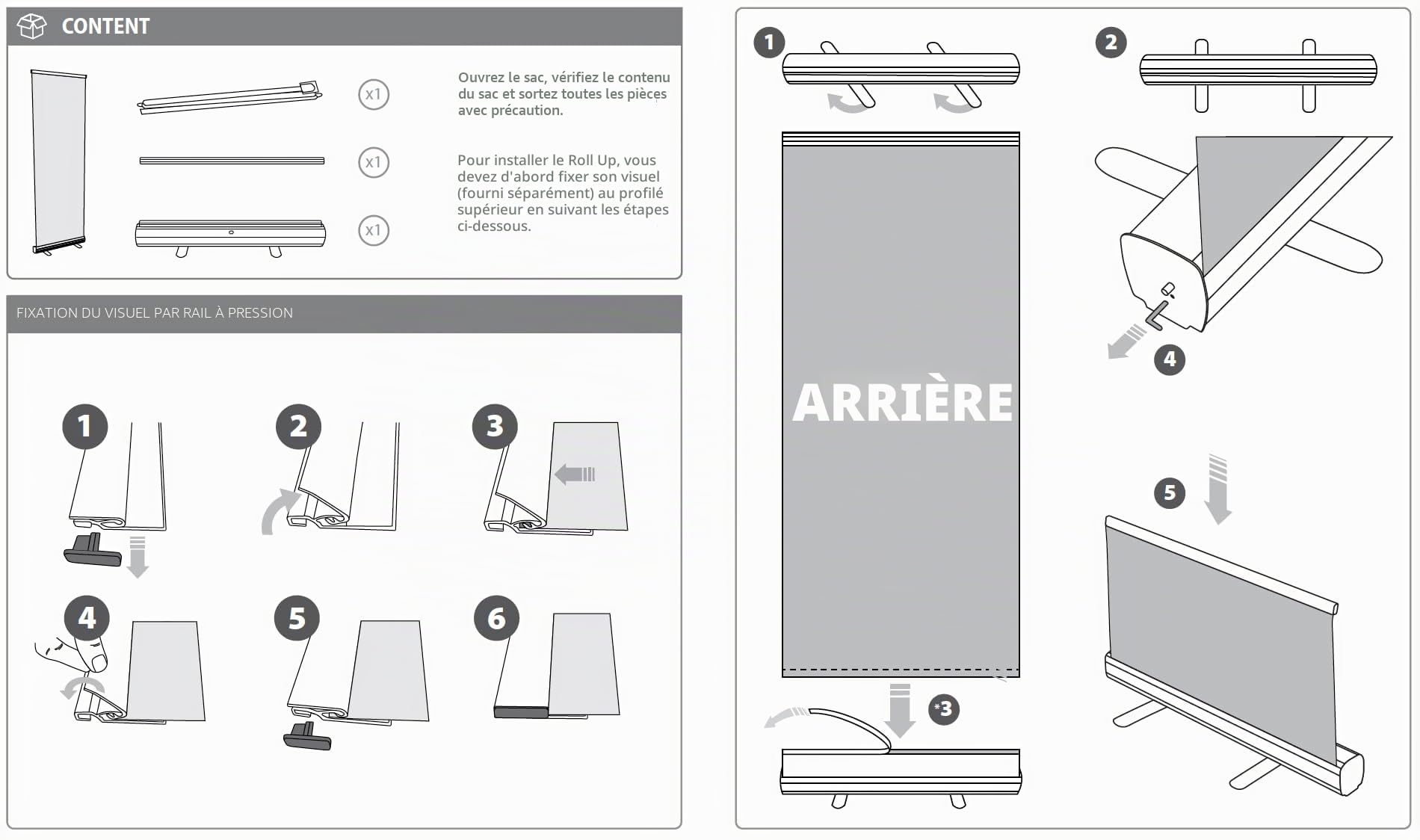 CONTENT

x1

x1

x1

Ouvrez le sac, vérifiez le contenu du sac et sortez toutes les pièces avec précaution.

Pour installer le Roll Up, vous devez d'abord fixer son visuel (fourni séparément) au profilé supérieur en suivant les étapes ci-dessous.

FIXATION DU VISUEL PAR RAIL À PRESSION

1

2

3

4

5

6

1

2

ARRIÈRE

*3

4

5