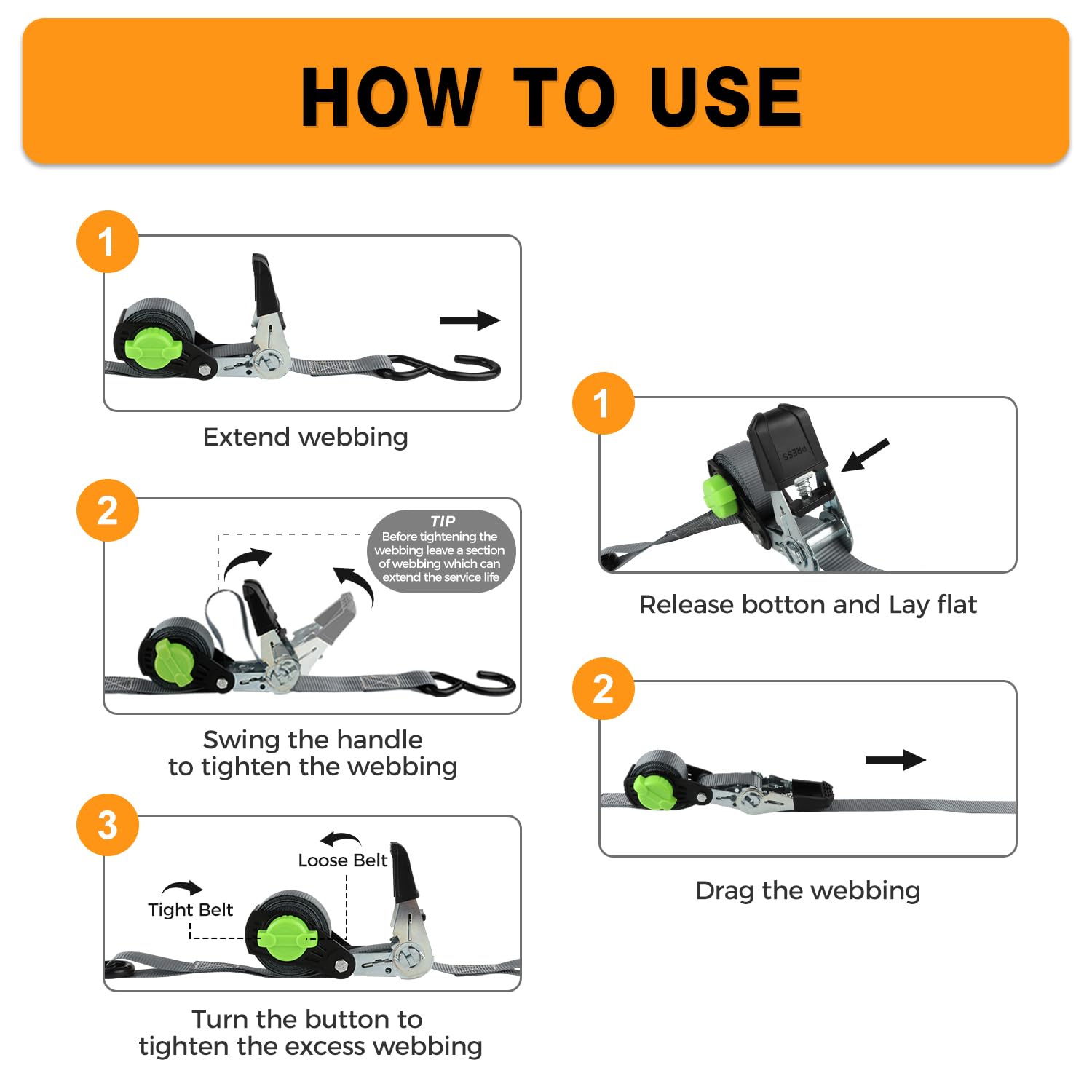 HOW TO USE

1

Extend webbing

2

TIP
Before tightening the webbing leave a section of webbing which can extend the service life

Swing the handle to tighten the webbing

3

Loose Belt

Tight Belt

Turn the button to tighten the excess webbing

1

PRESS

Release botton and Lay flat

2

Drag the webbing