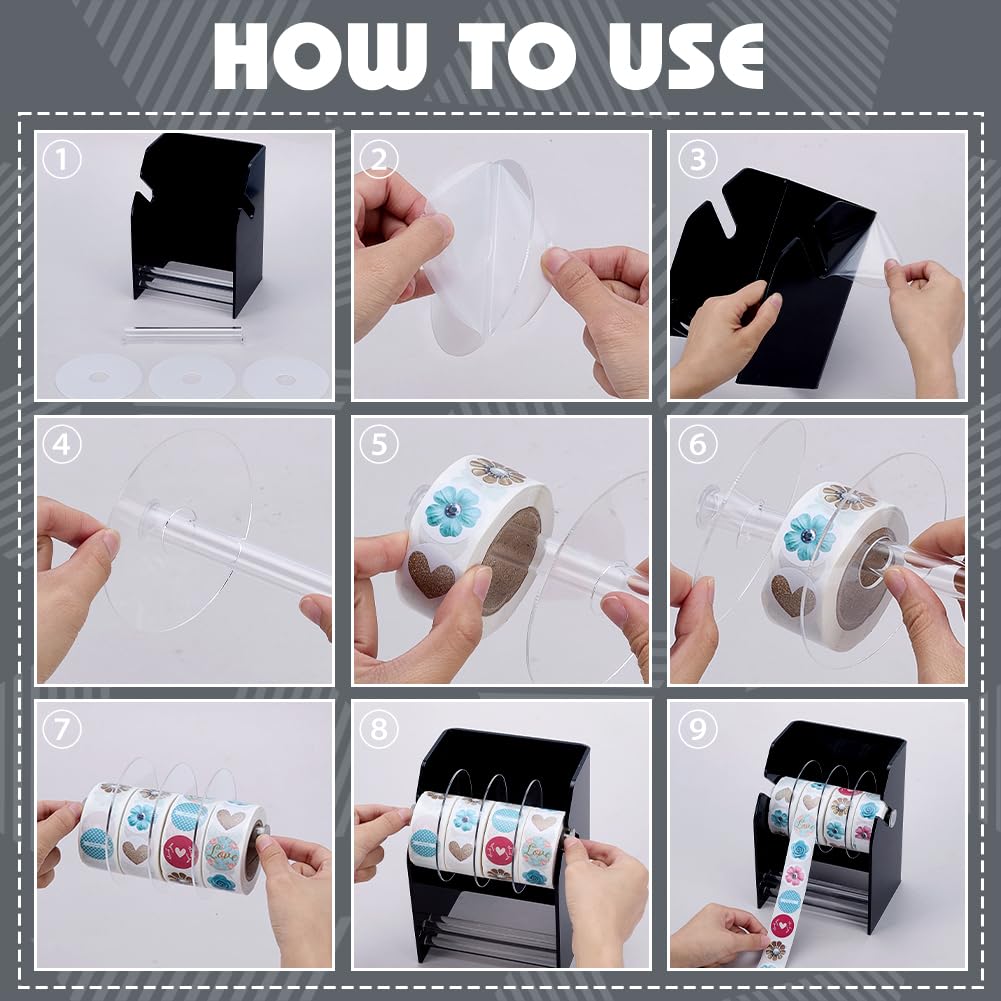 HOW TO USE

①

②

③

④

⑤

⑥

⑦

⑧

⑨