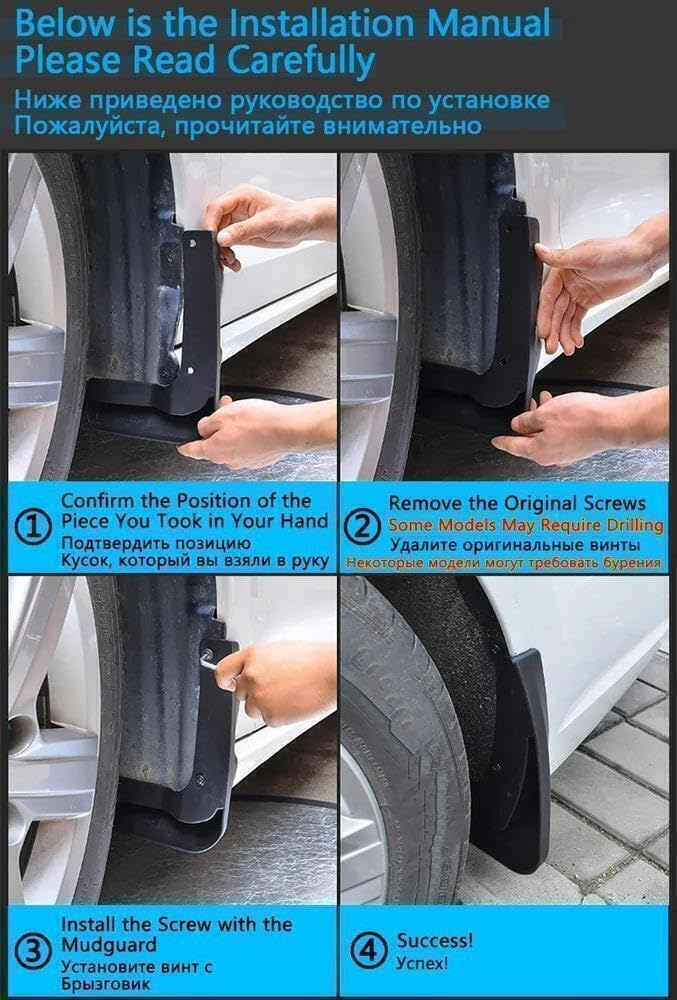 Below is the Installation Manual
Please Read Carefully

Ниже приведено руководство по установке
Пожалуйста, прочитайте внимательно

① Confirm the Position of the Piece You Took in Your Hand
Подтвердить позицию
Кусок, который вы взяли в руку

② Remove the Original Screws
Some Models May Require Drilling
Удалите оригинальные винты
Некоторые модели могут требовать бурения

③ Install the Screw with the Mudguard
Установите винт с Брызговик

④ Success!
Успех!