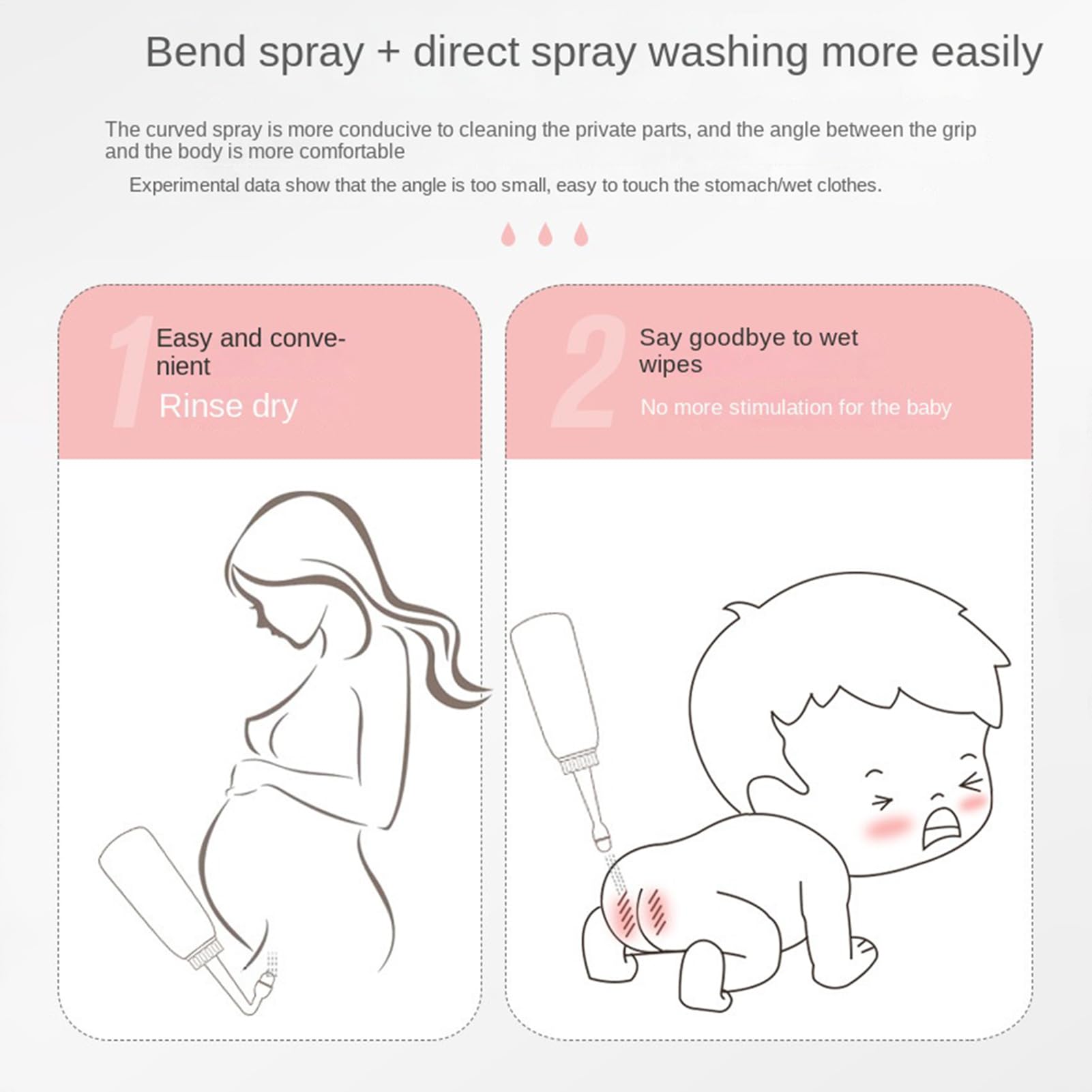 Bend spray + direct spray washing more easily

The curved spray is more conducive to cleaning the private parts, and the angle between the grip and the body is more comfortable

Experimental data show that the angle is too small, easy to touch the stomach/wet clothes.

1
Easy and convenient
Rinse dry

2
Say goodbye to wet wipes
No more stimulation for the baby