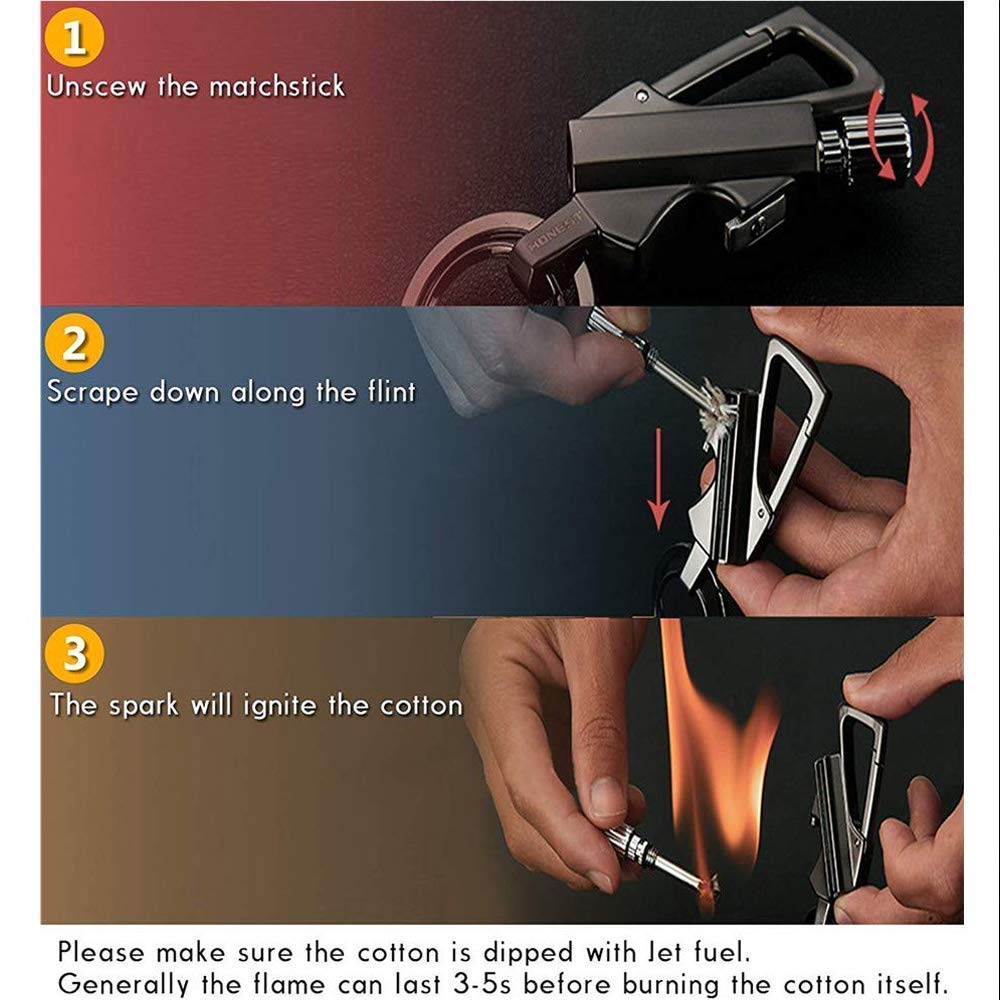 1
Unscew the matchstick

HONEST

2
Scrape down along the flint

3
The spark will ignite the cotton

Please make sure the cotton is dipped with Jet fuel.
Generally the flame can last 3-5s before burning the cotton itself.