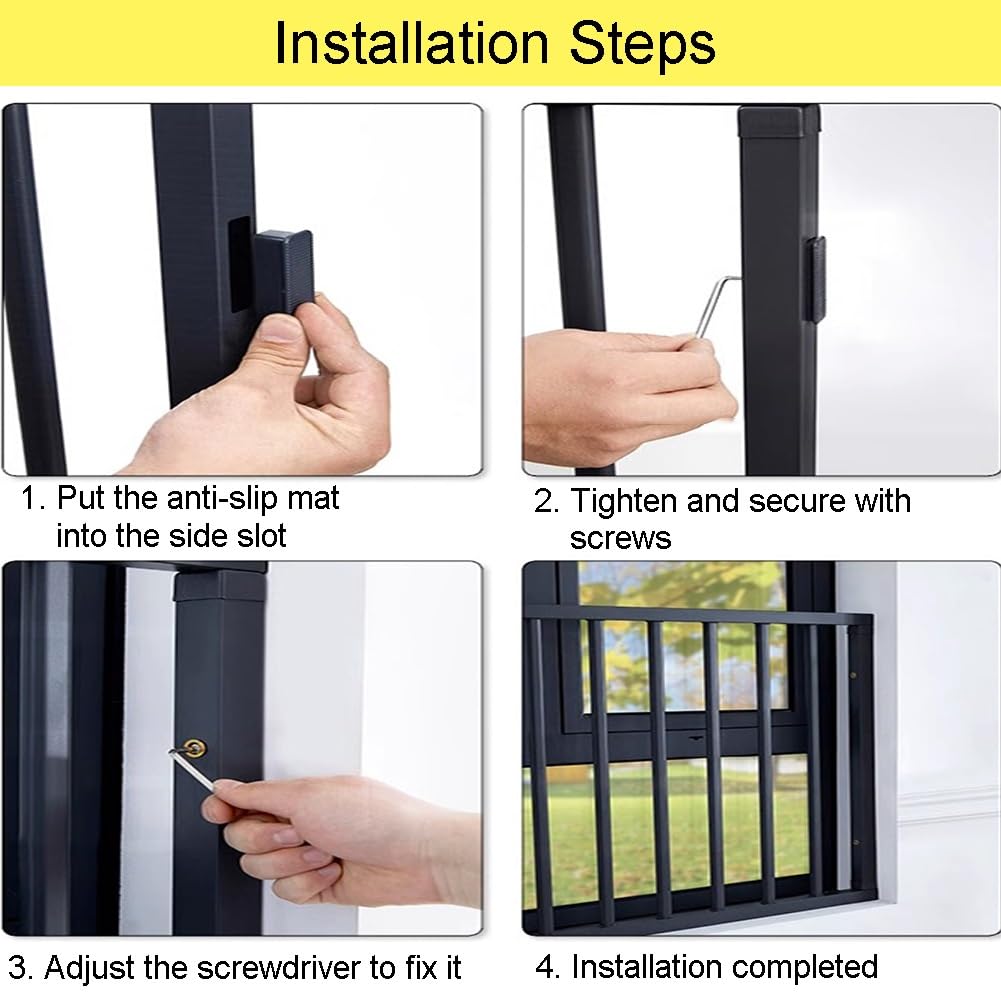 Installation Steps

1. Put the anti-slip mat into the side slot

2. Tighten and secure with screws

3. Adjust the screwdriver to fix it

4. Installation completed