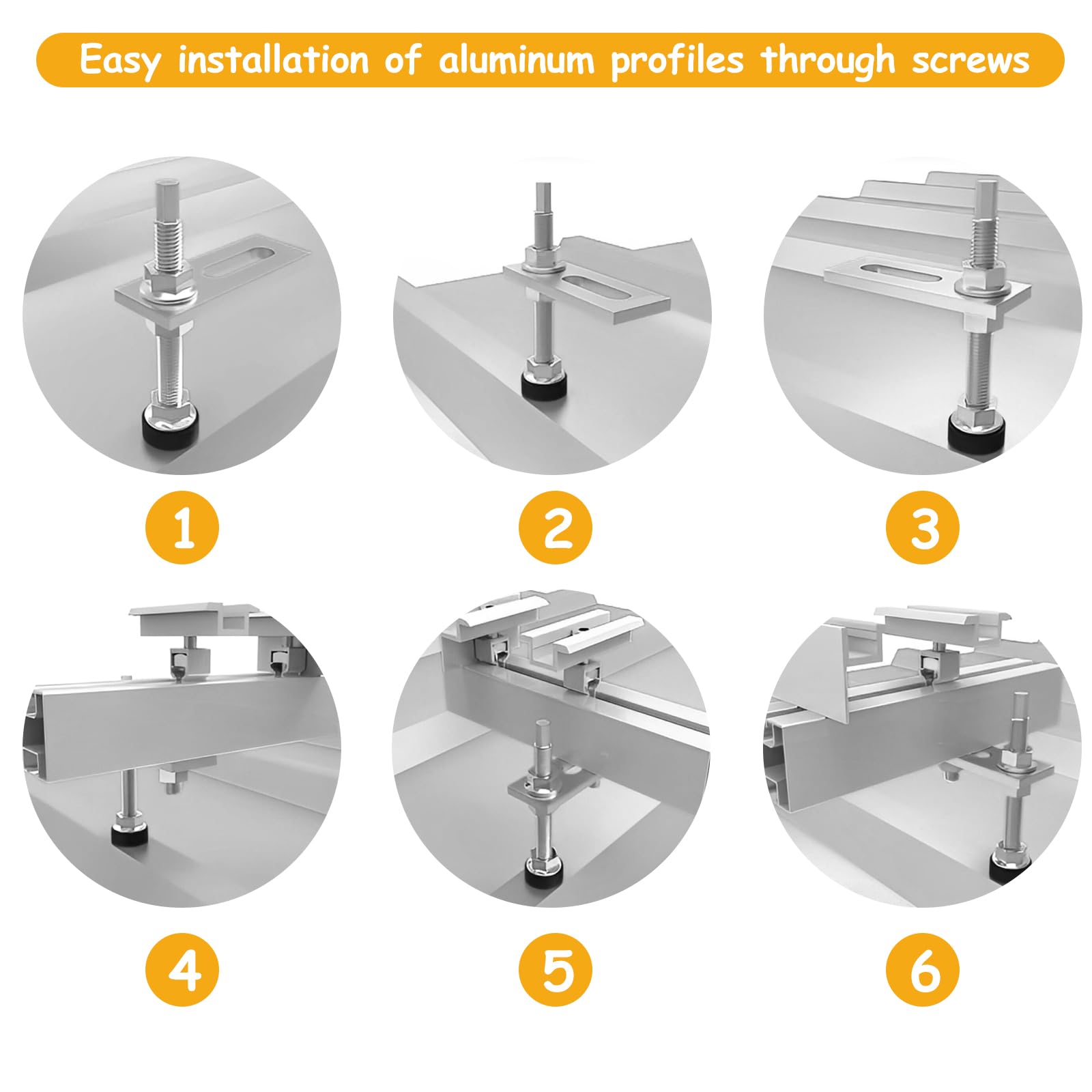 Easy installation of aluminum profiles through screws

1

2

3

4

5

6