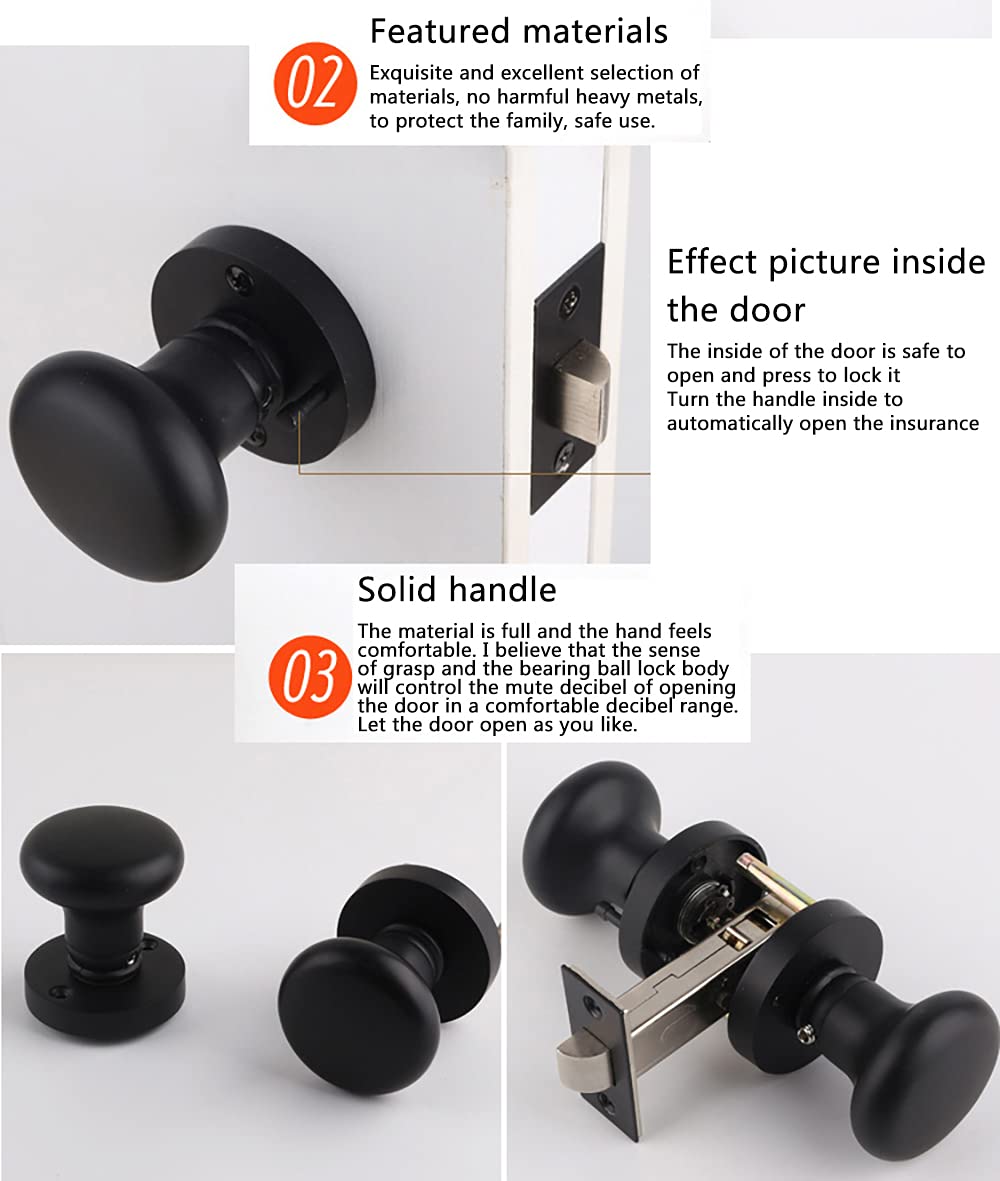 02

Featured materials

Exquisite and excellent selection of materials, no harmful heavy metals, to protect the family, safe use.

Effect picture inside the door

The inside of the door is safe to open and press to lock it
Turn the handle inside to automatically open the insurance

03

Solid handle

The material is full and the hand feels comfortable. I believe that the sense of grasp and the bearing ball lock body will control the mute decibel of opening the door in a comfortable decibel range. Let the door open as you like.