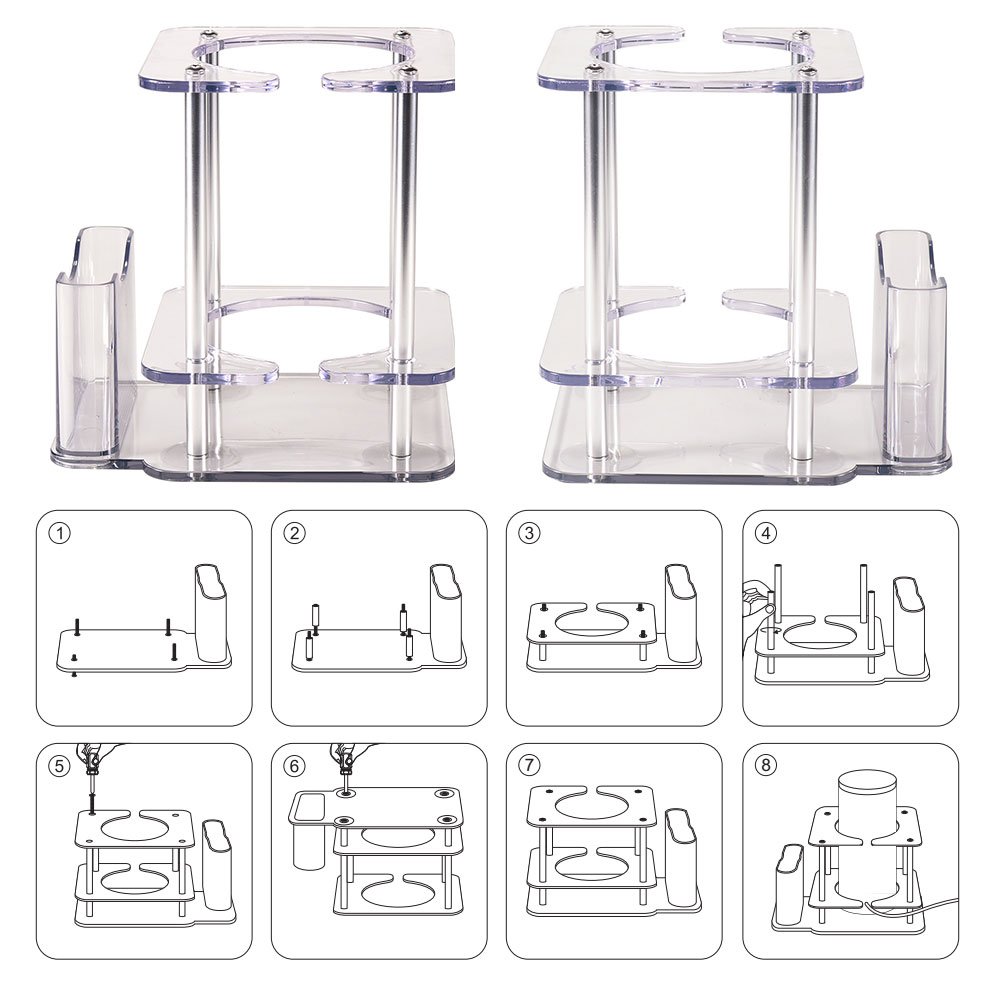 ①

②

③

④

⑤

⑥

⑦

⑧