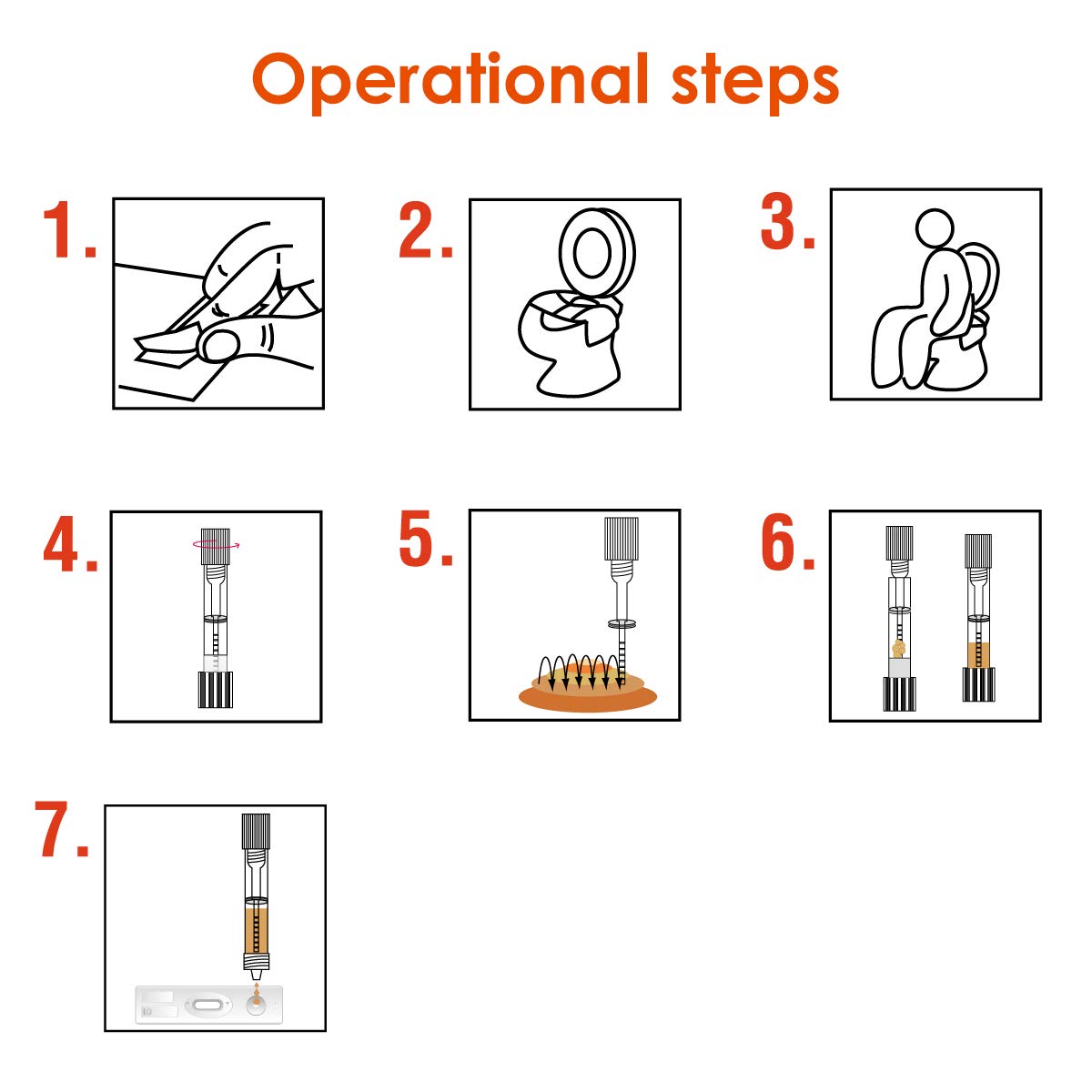 Operational steps

1.

2.

3.

4.

5.

6.

7.