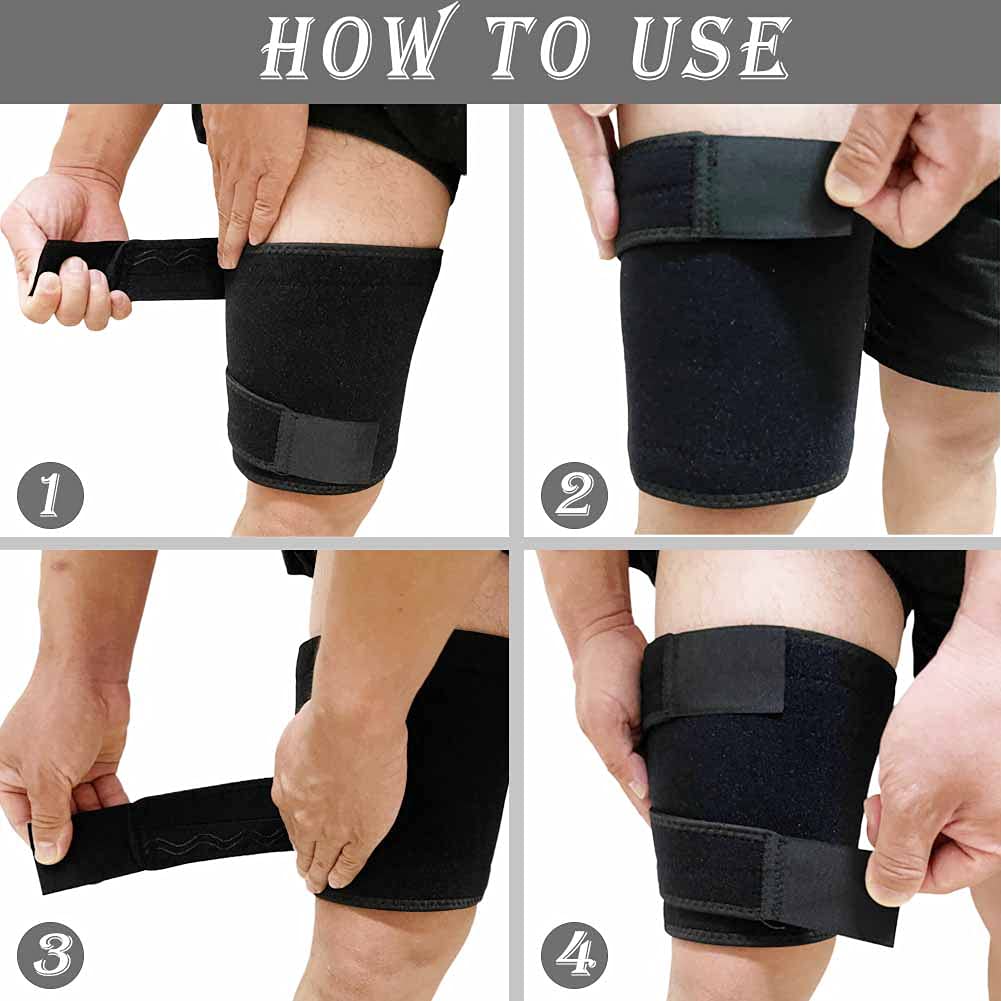 HOW TO USE

1

2

3

4