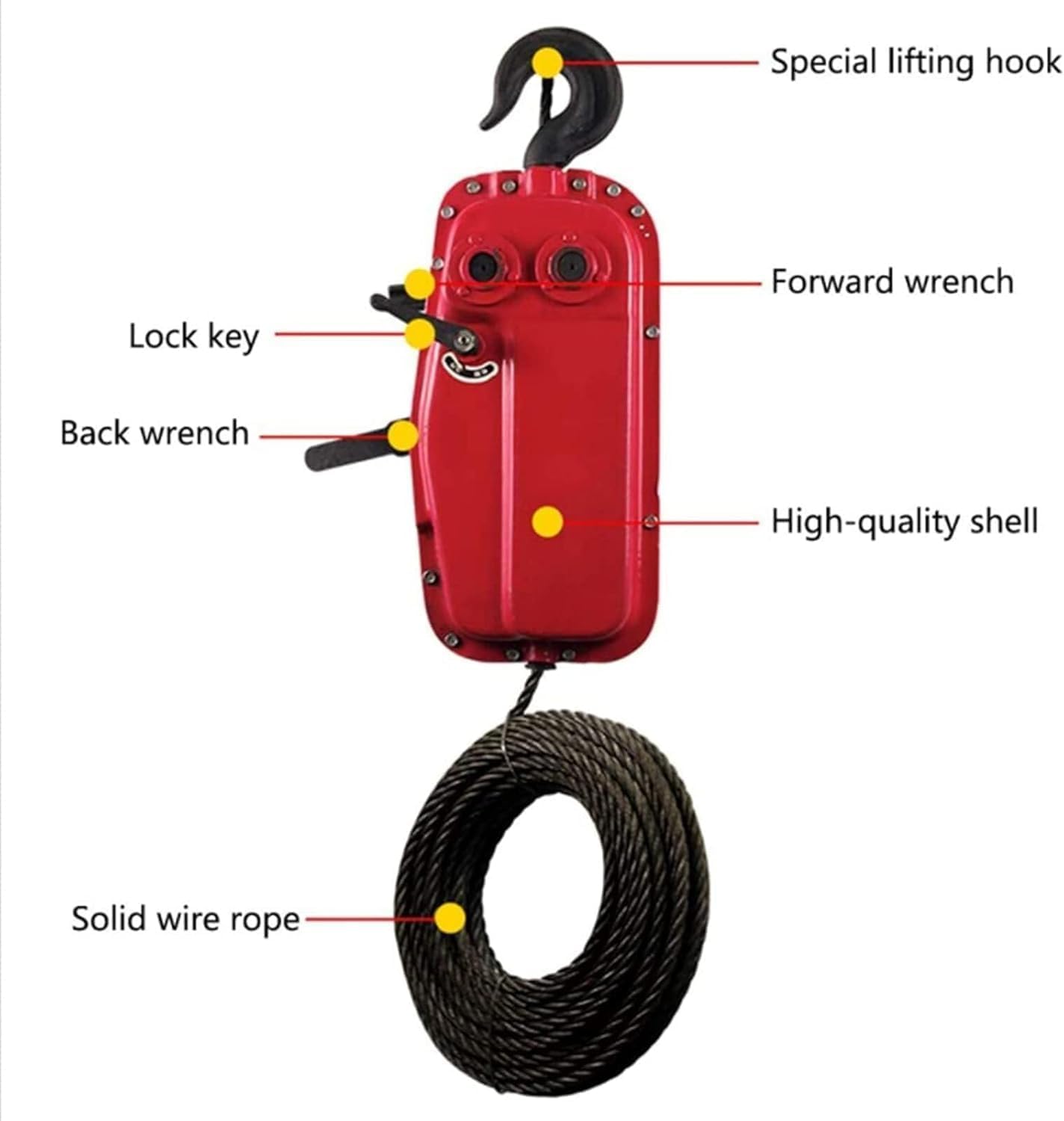 Special lifting hook

Forward wrench

Lock key

Back wrench

High-quality shell

Solid wire rope