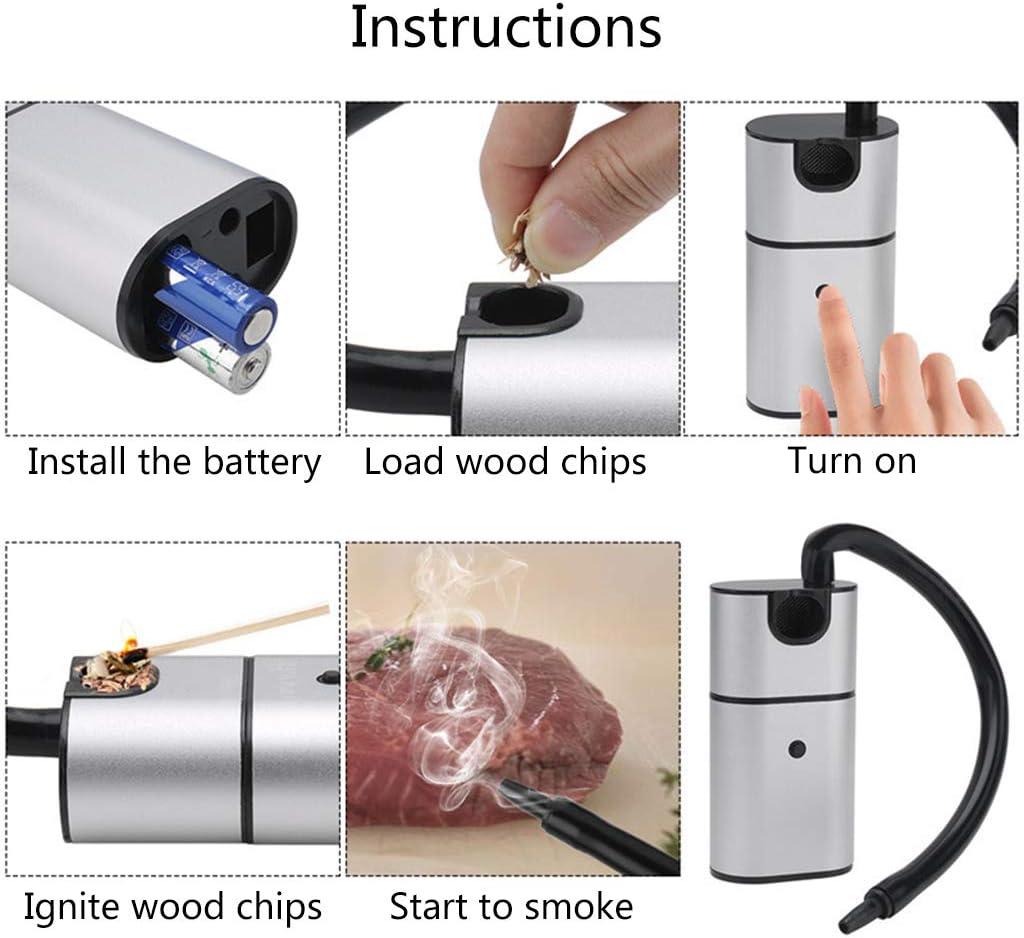 Instructions

Install the battery

Load wood chips

Turn on

Ignite wood chips

Start to smoke