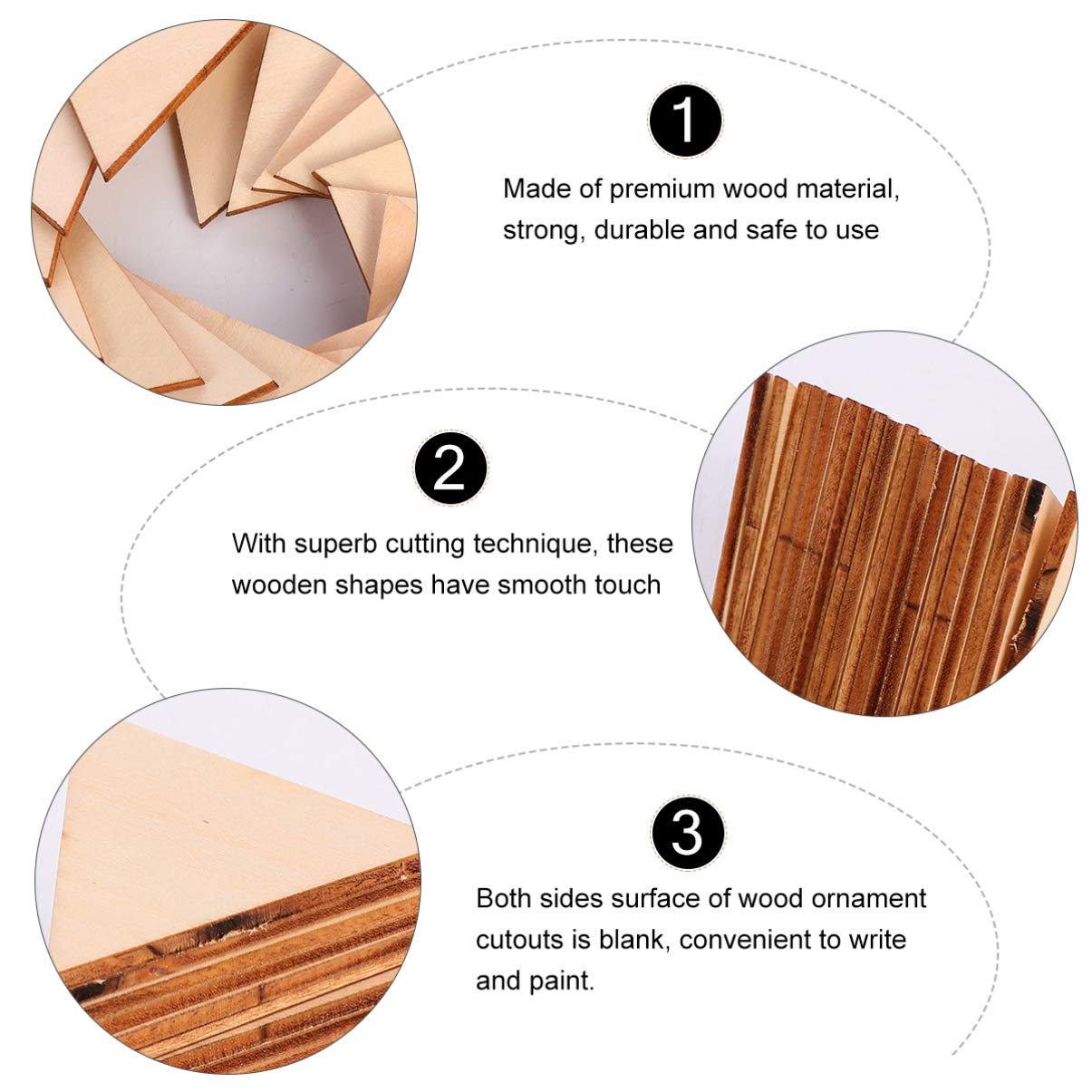 1

Made of premium wood material, strong, durable and safe to use

2

With superb cutting technique, these wooden shapes have smooth touch

3

Both sides surface of wood ornament cutouts is blank, convenient to write and paint.