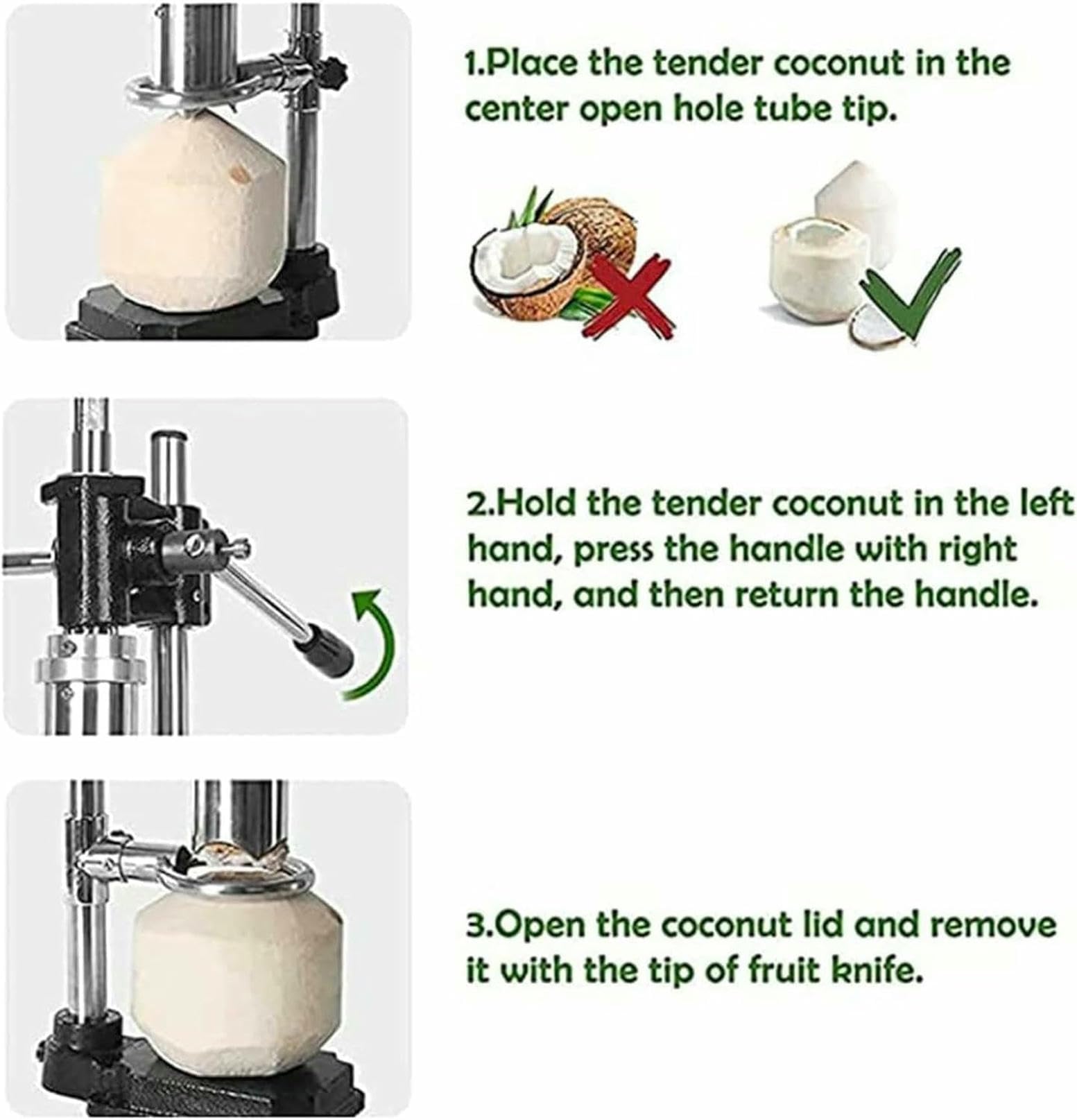 1.Place the tender coconut in the center open hole tube tip.

2.Hold the tender coconut in the left hand, press the handle with right hand, and then return the handle.

3.Open the coconut lid and remove it with the tip of fruit knife.