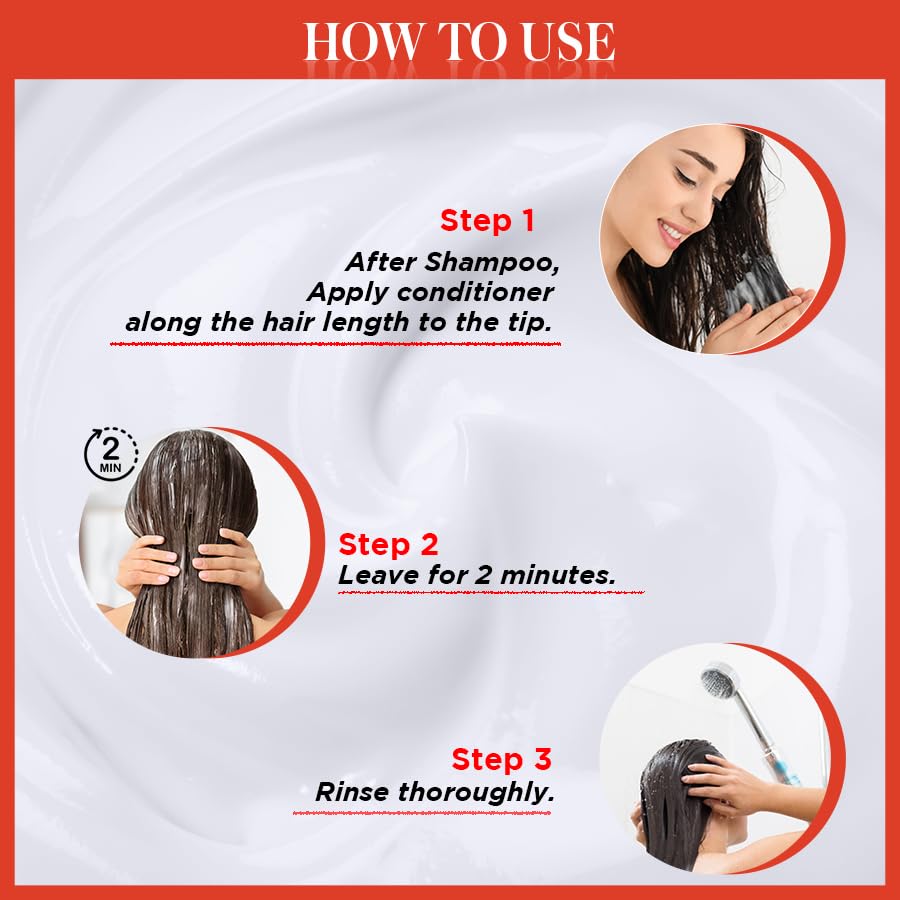 HOW TO USE

Step 1
After Shampoo, Apply conditioner along the hair length to the tip.

2 MIN

Step 2
Leave for 2 minutes.

Step 3
Rinse thoroughly.