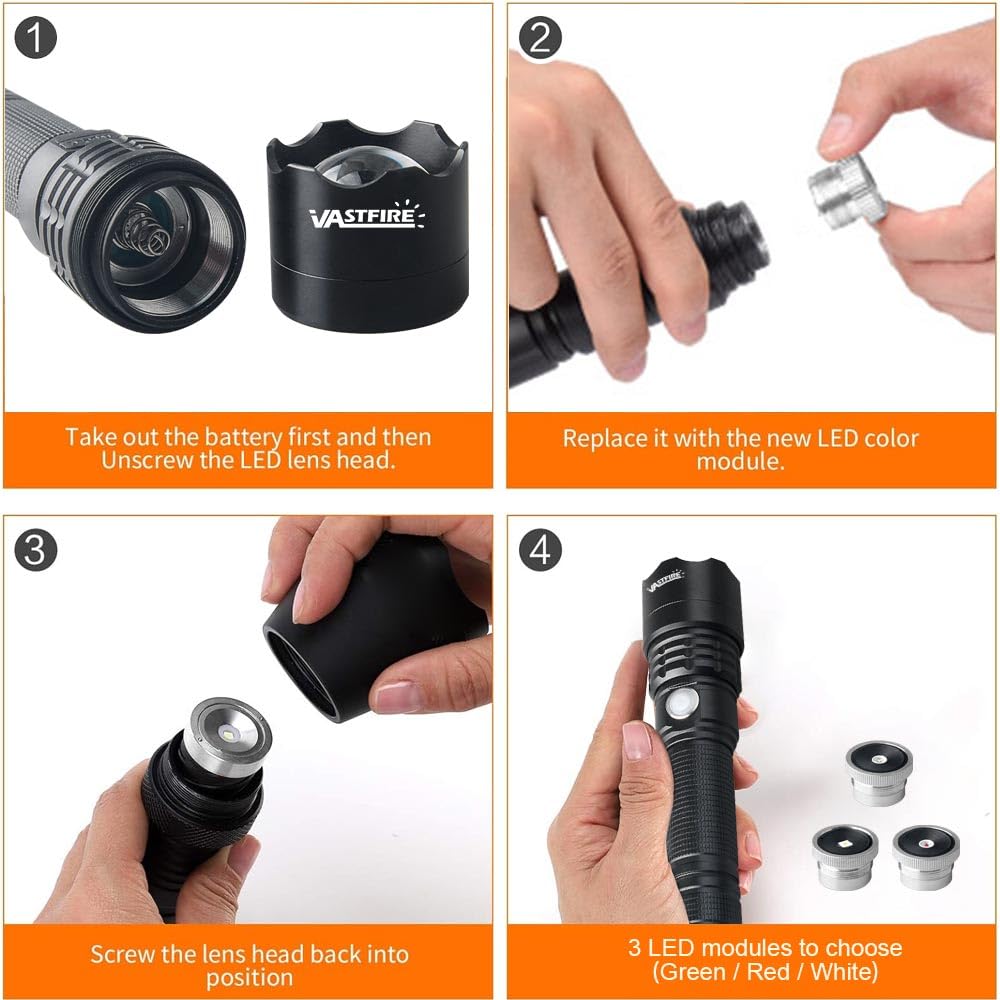 1

VASTFIRE

Take out the battery first and then Unscrew the LED lens head.

2

Replace it with the new LED color module.

3

Screw the lens head back into position

4

VASTFIRE

3 LED modules to choose (Green / Red / White)