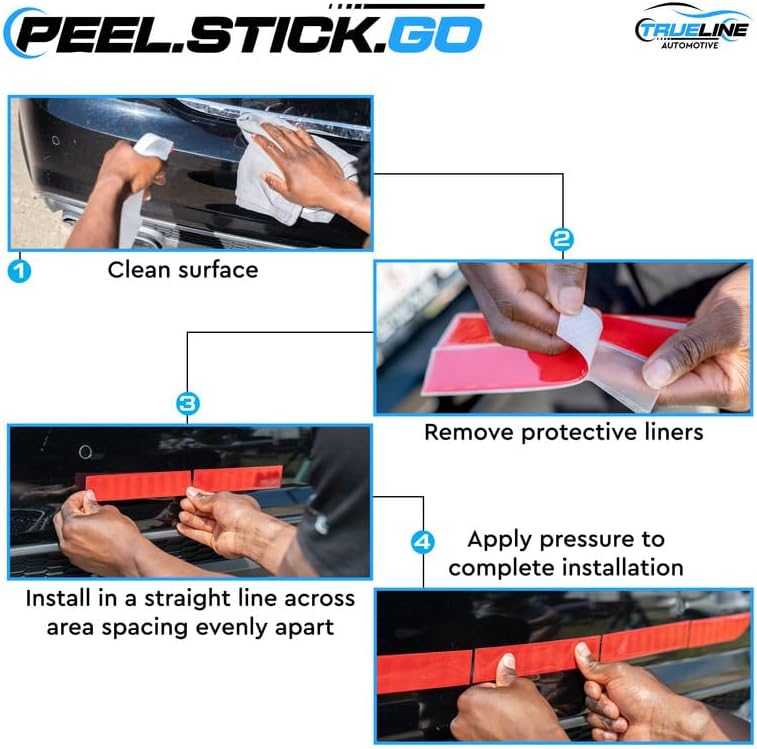 PEEL.STICK.GO

TRUELINE AUTOMOTIVE

1 Clean surface

2 Remove protective liners

3 Install in a straight line across area spacing evenly apart

4 Apply pressure to complete installation