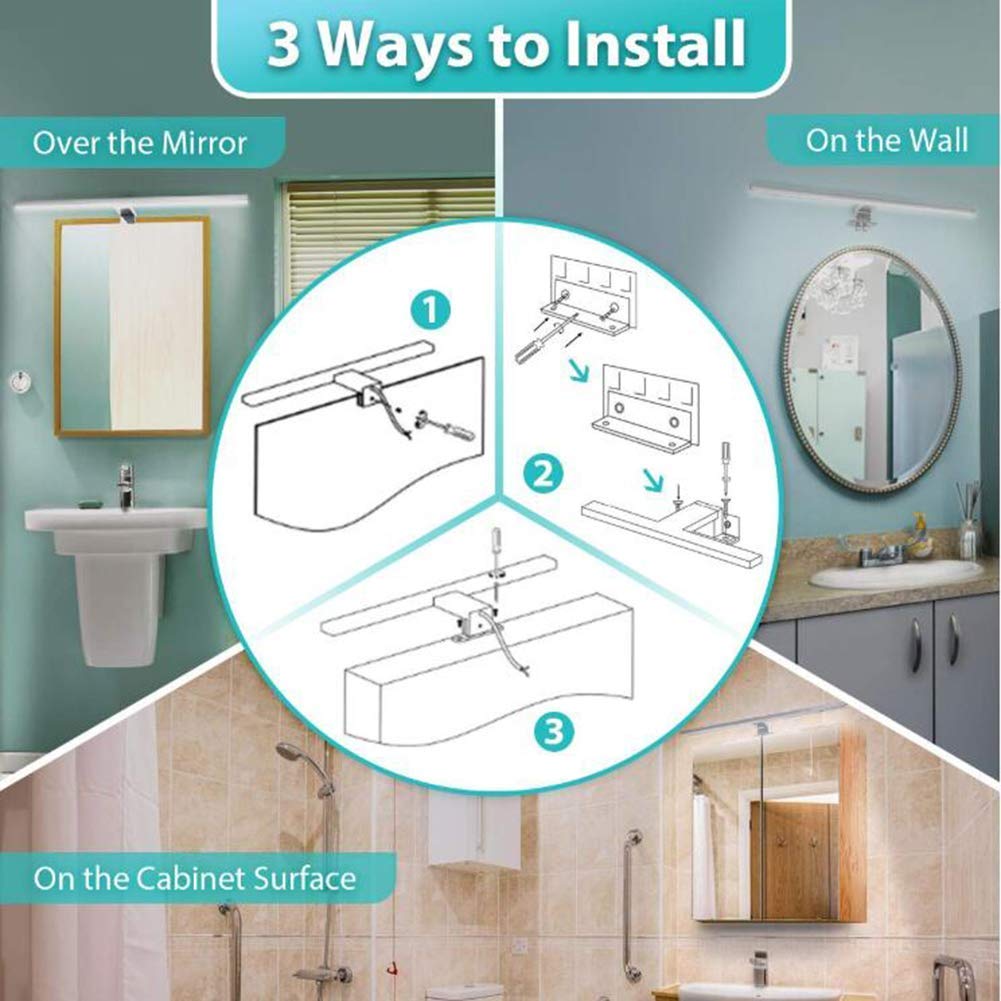 3 Ways to Install

Over the Mirror

On the Wall

1

2

3

On the Cabinet Surface