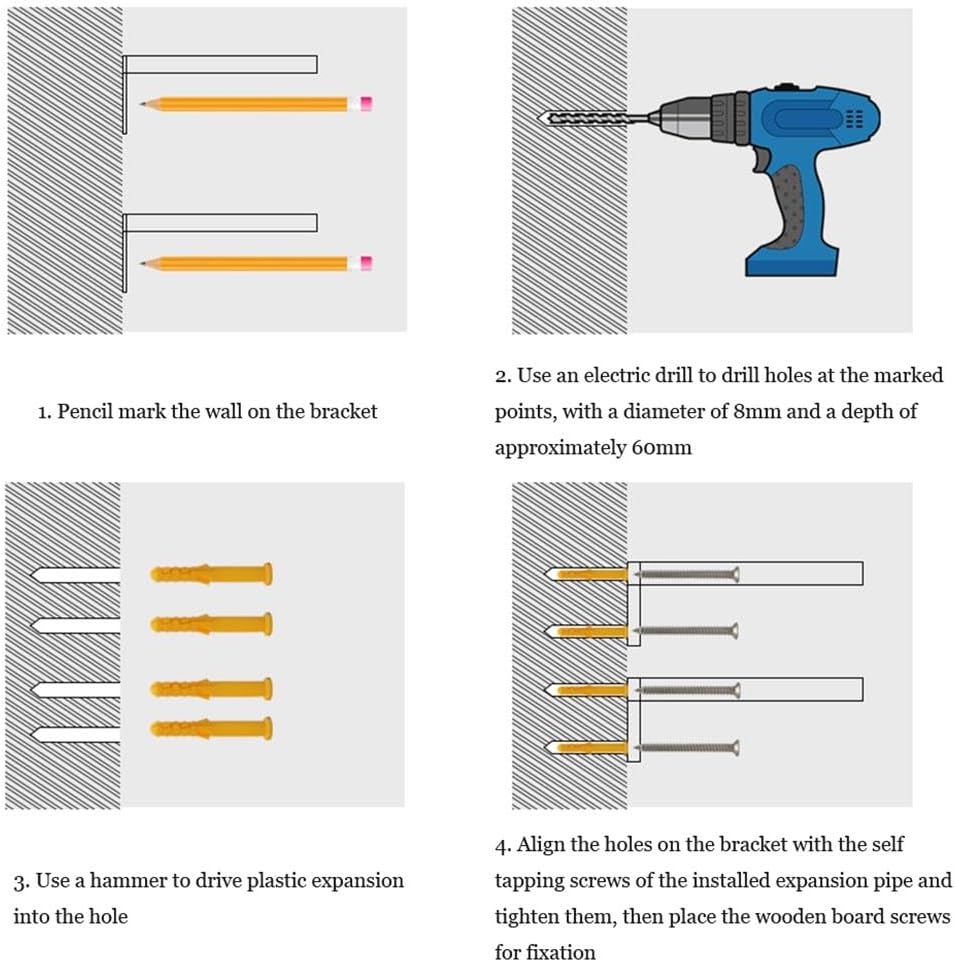 1. Pencil mark the wall on the bracket

2. Use an electric drill to drill holes at the marked points, with a diameter of 8mm and a depth of approximately 60mm

3. Use a hammer to drive plastic expansion into the hole

4. Align the holes on the bracket with the self tapping screws of the installed expansion pipe and tighten them, then place the wooden board screws for fixation