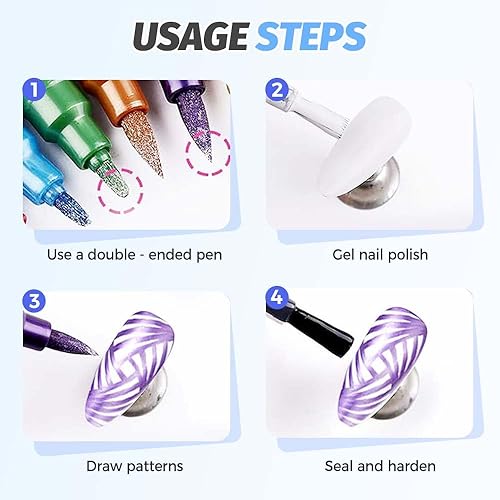 USAGE STEPS

1

Use a double - ended pen

2

Gel nail polish

3

Draw patterns

4

Seal and harden