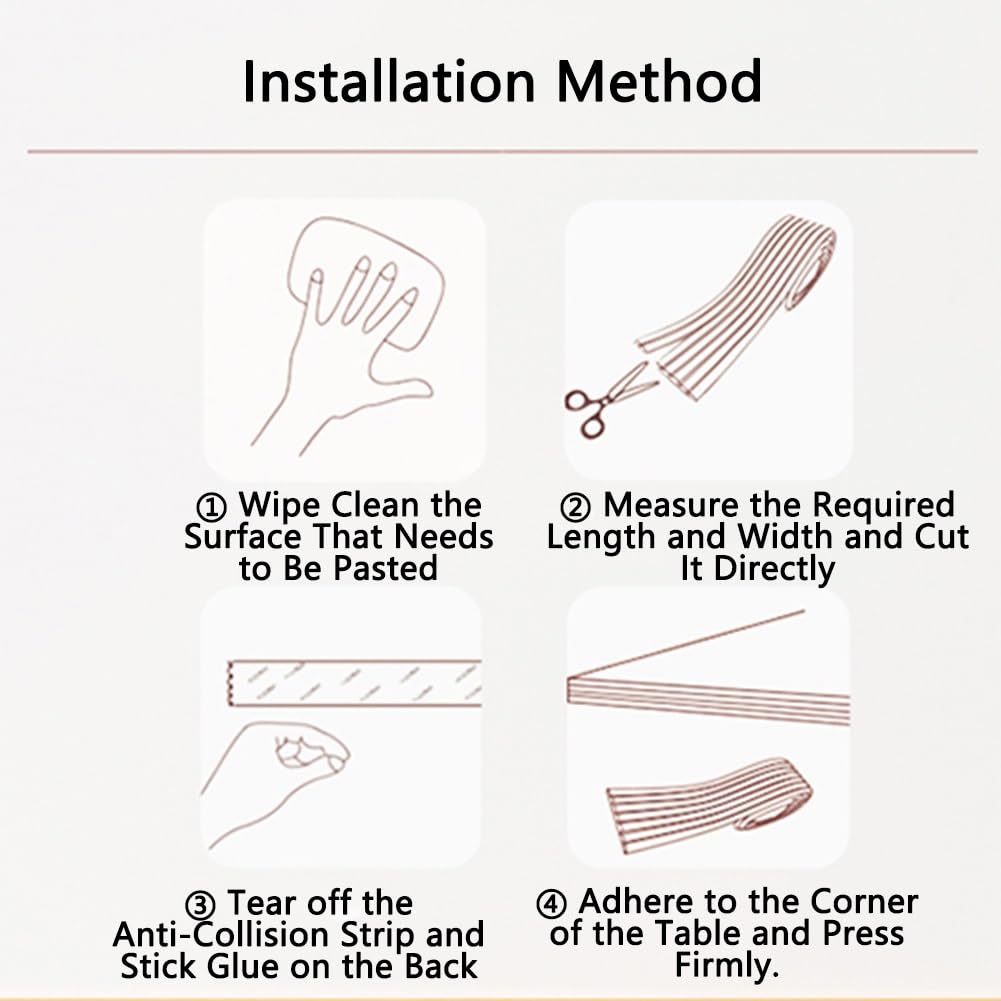 Installation Method

① Wipe Clean the Surface That Needs to Be Pasted

② Measure the Required Length and Width and Cut It Directly

③ Tear off the Anti-Collision Strip and Stick Glue on the Back

④ Adhere to the Corner of the Table and Press Firmly.