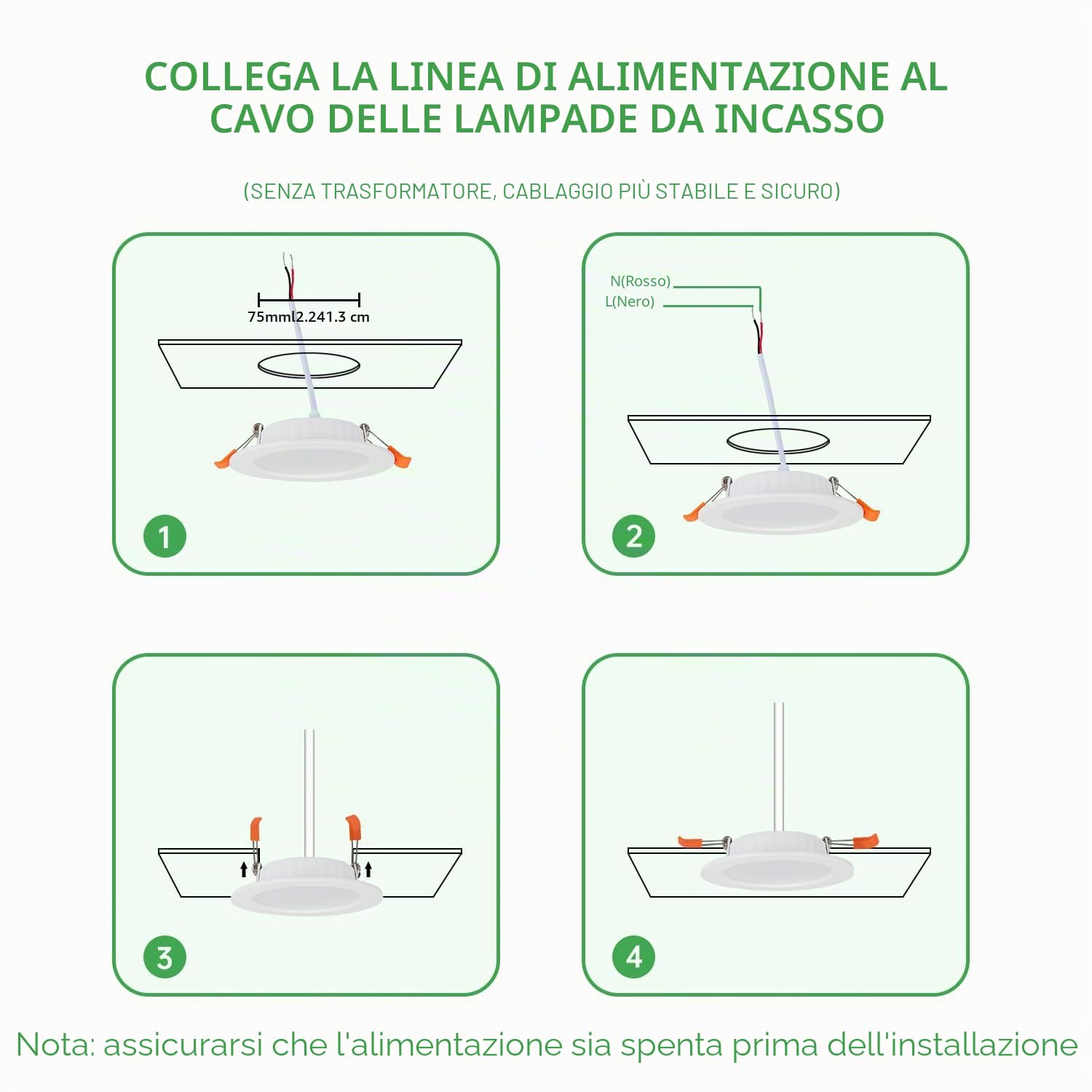 COLLEGA LA LINEA DI ALIMENTAZIONE AL CAVO DELLE LAMPADE DA INCASSO

(SENZA TRASFORMATORE, CABLAGGIO PIÙ STABILE E SICURO)

75mml2.241.3 cm

1

N(Rosso)
L(Nero)

2

3

4

Nota: assicurarsi che l'alimentazione sia spenta prima dell'installazione