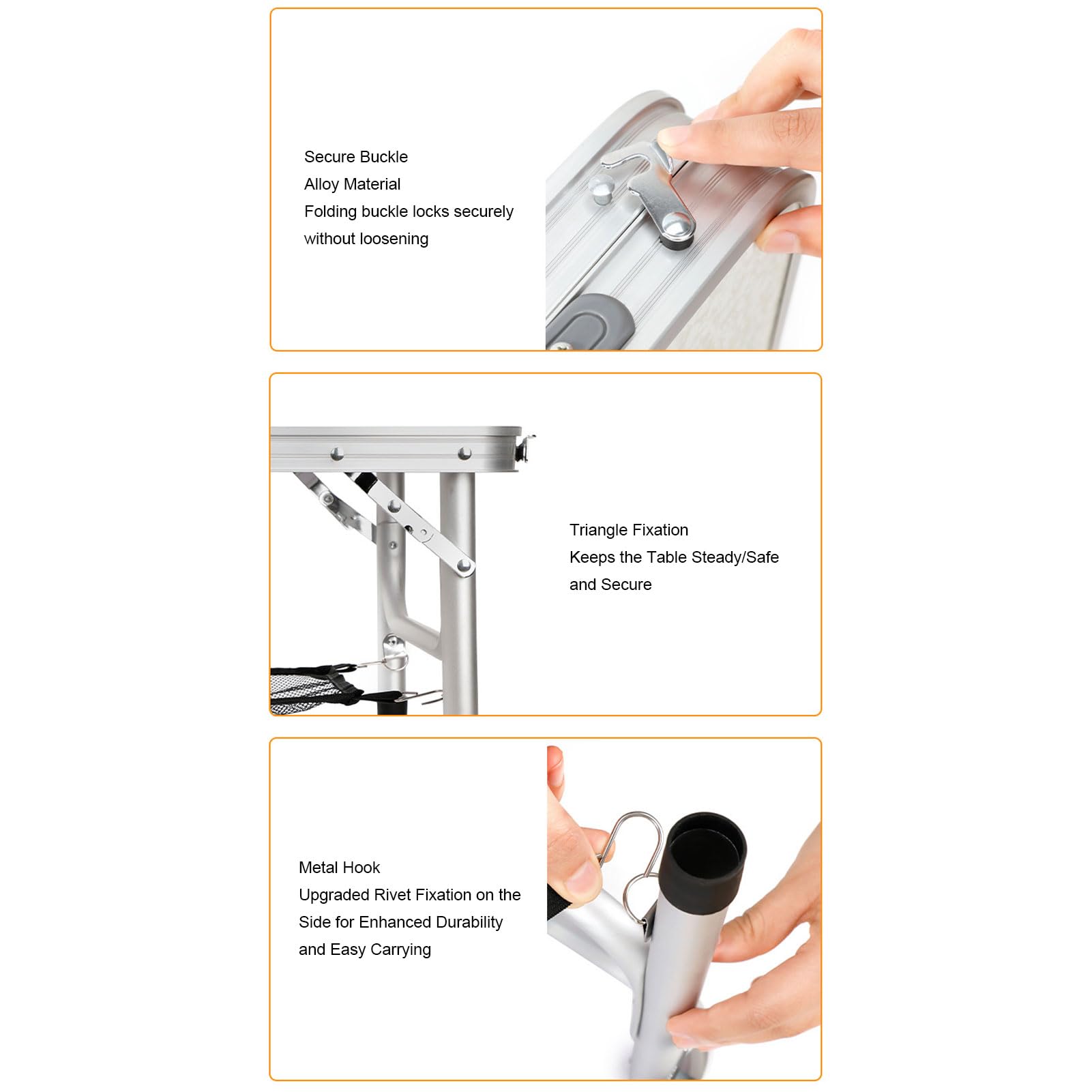 Secure Buckle
Alloy Material
Folding buckle locks securely without loosening

Triangle Fixation
Keeps the Table Steady/Safe and Secure

Metal Hook
Upgraded Rivet Fixation on the Side for Enhanced Durability and Easy Carrying