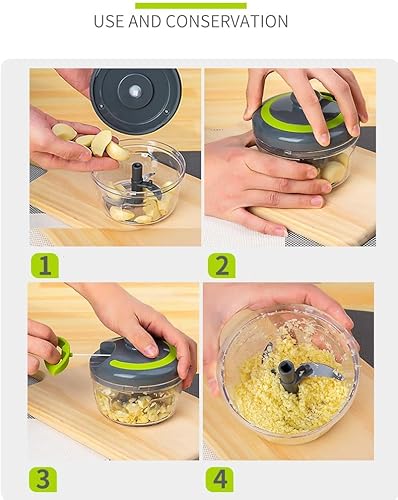 USE AND CONSERVATION

1

2

3

4