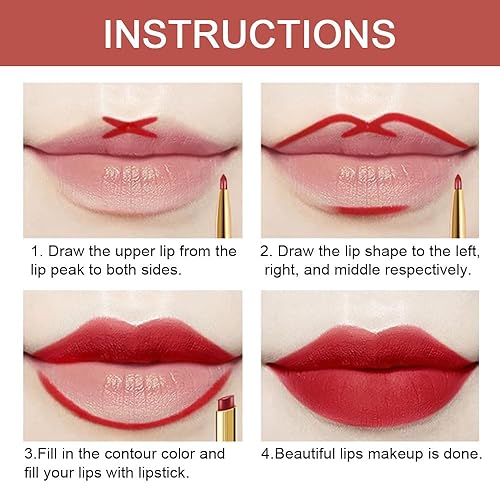 INSTRUCTIONS

1. Draw the upper lip from the lip peak to both sides.

2. Draw the lip shape to the left, right, and middle respectively.

3.Fill in the contour color and fill your lips with lipstick.

4.Beautiful lips makeup is done.