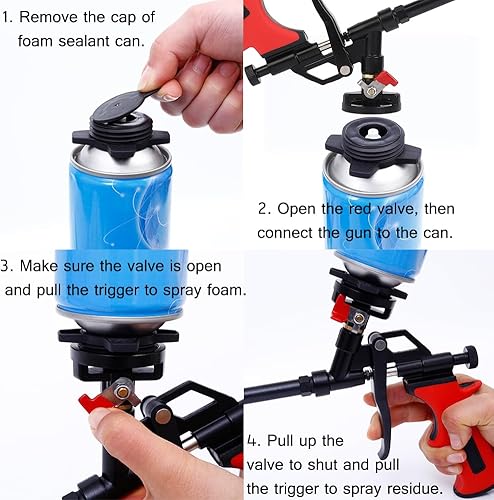 1. Remove the cap of foam sealant can.

2. Open the red valve, then connect the gun to the can.

3. Make sure the valve is open and pull the trigger to spray foam.

4. Pull up the valve to shut and pull the trigger to spray residue.