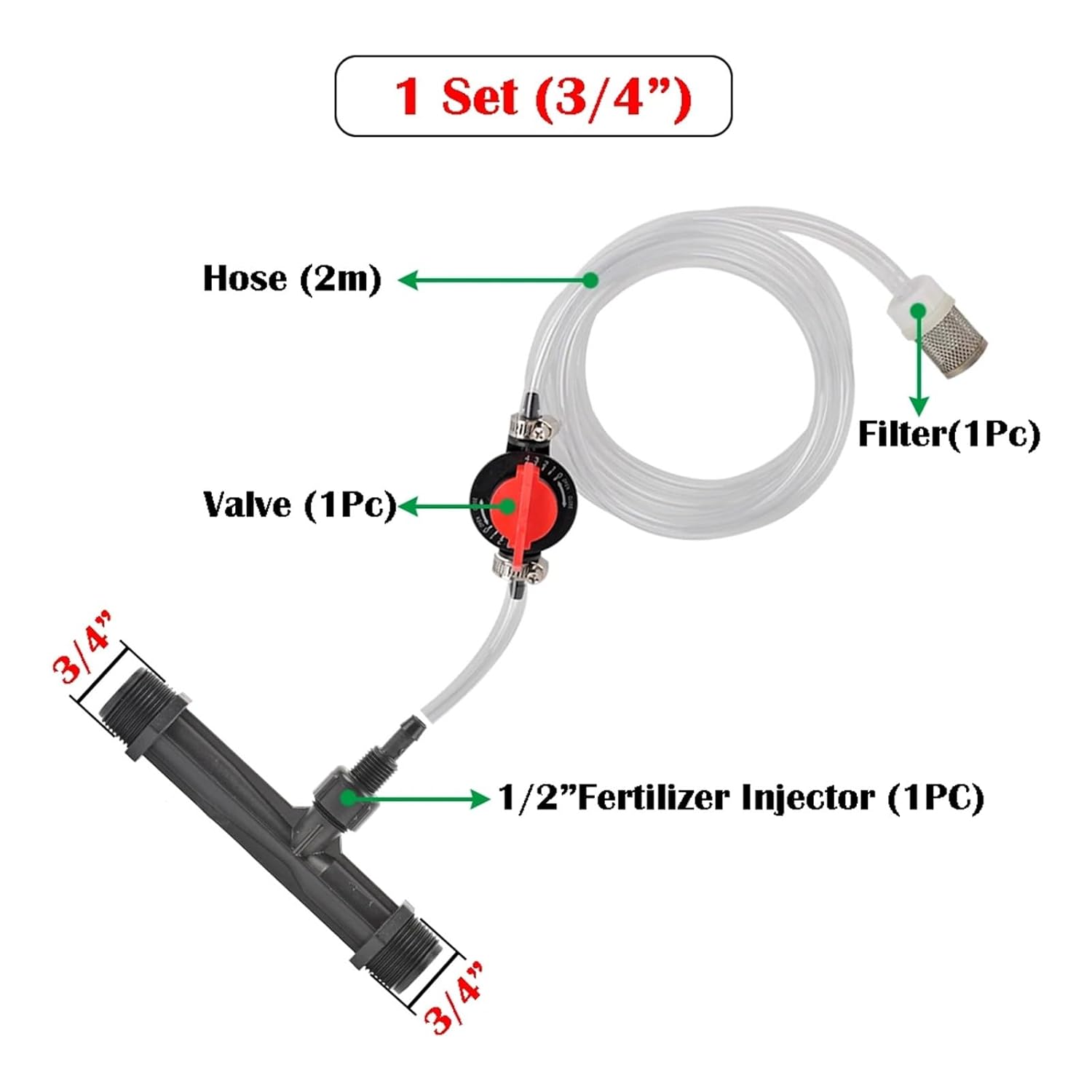 1 Set (3/4”)

Hose (2m)

Filter(1Pc)

Valve (1Pc)

3/4”

1/2”Fertilizer Injector (1PC)

3/4”