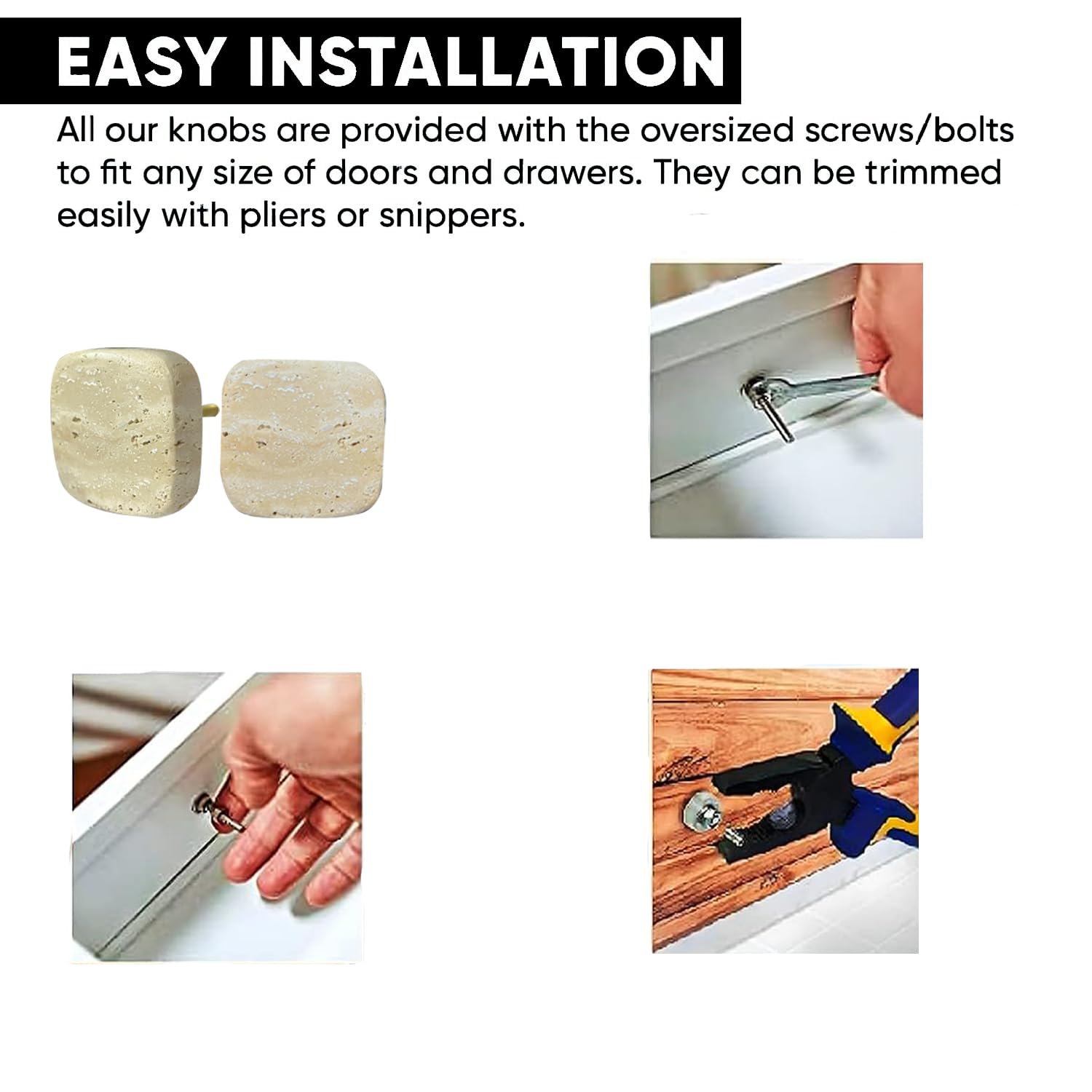 EASY INSTALLATION

All our knobs are provided with the oversized screws/bolts to fit any size of doors and drawers. They can be trimmed easily with pliers or snippers.