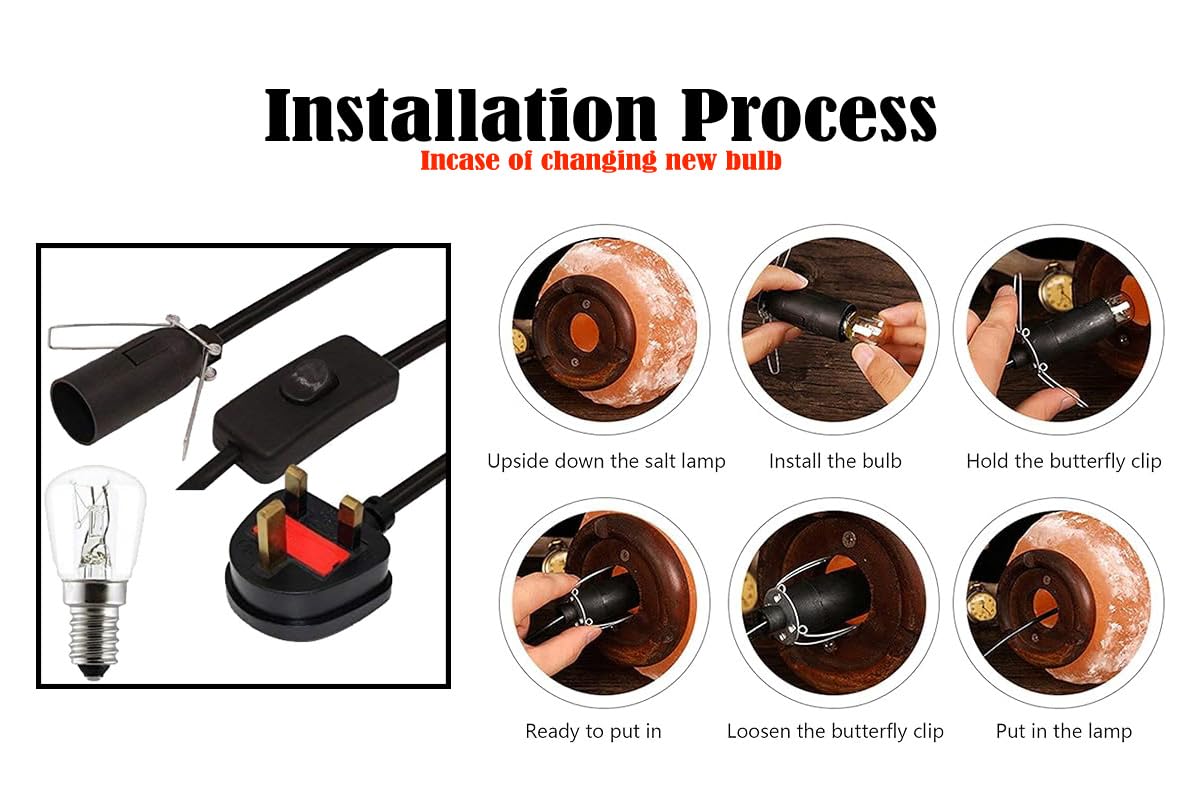 Installation Process
Incase of changing new bulb

Upside down the salt lamp

Install the bulb

Hold the butterfly clip

Ready to put in

Loosen the butterfly clip

Put in the lamp