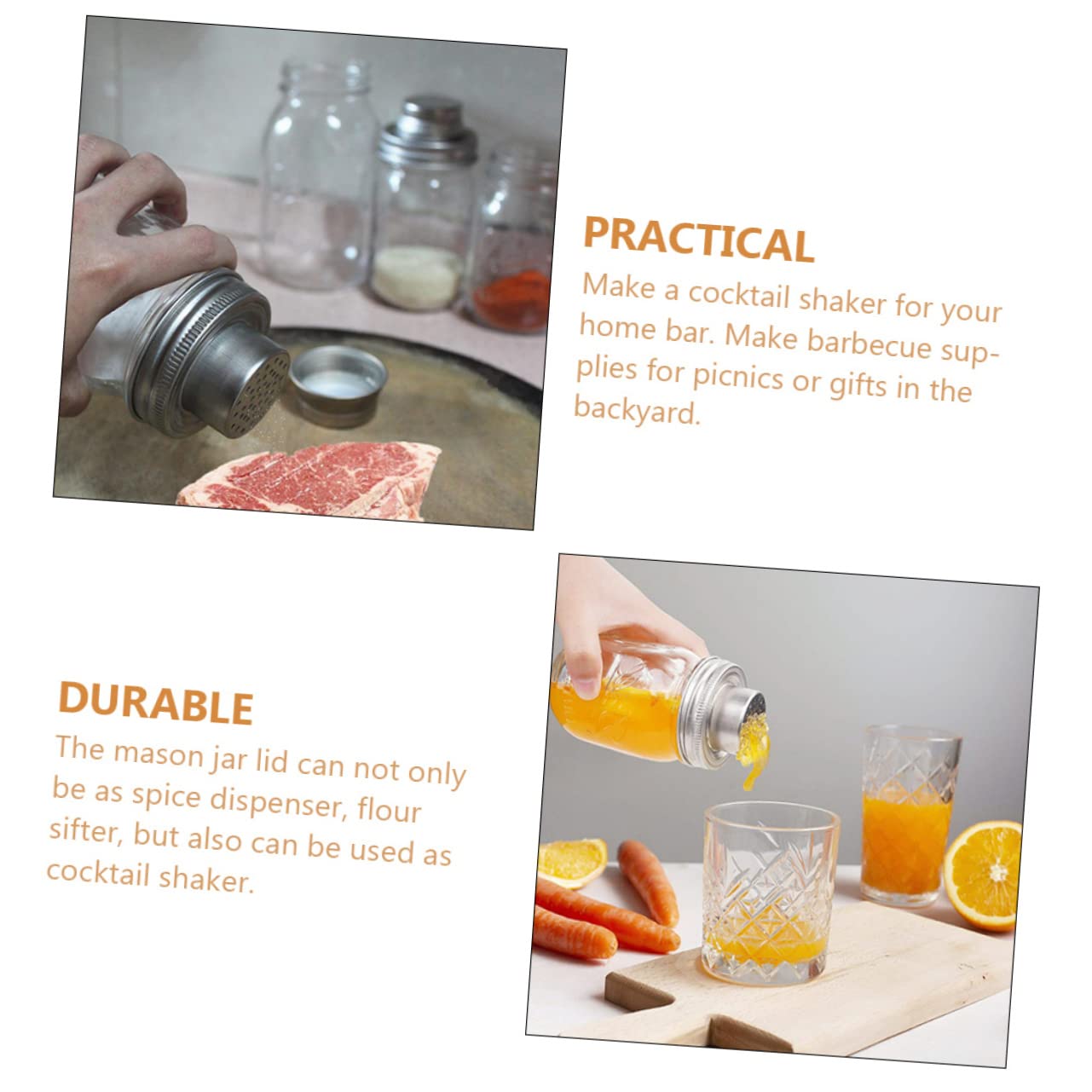 PRACTICAL
Make a cocktail shaker for your home bar. Make barbecue supplies for picnics or gifts in the backyard.

DURABLE
The mason jar lid can not only be as spice dispenser, flour sifter, but also can be used as cocktail shaker.