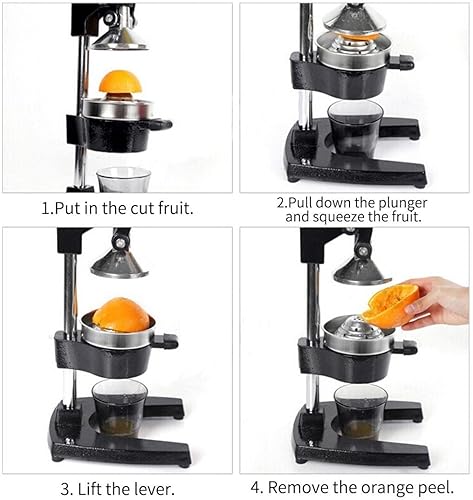 1.Put in the cut fruit.

2.Pull down the plunger and squeeze the fruit.

3. Lift the lever.

4. Remove the orange peel.