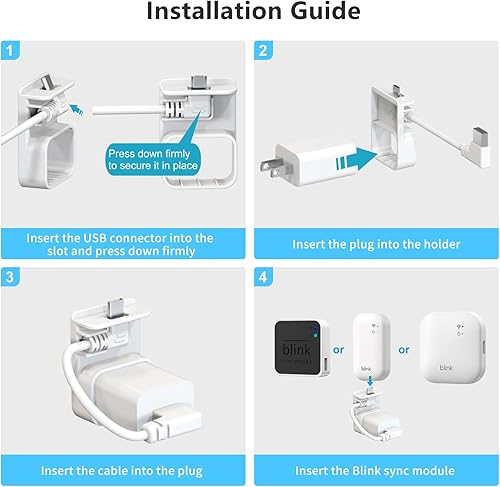 Installation Guide

1

Press down firmly to secure it in place

Insert the USB connector into the slot and press down firmly

2

Insert the plug into the holder

3

Insert the cable into the plug

4

blink

or

blink

or

blink

Insert the Blink sync module