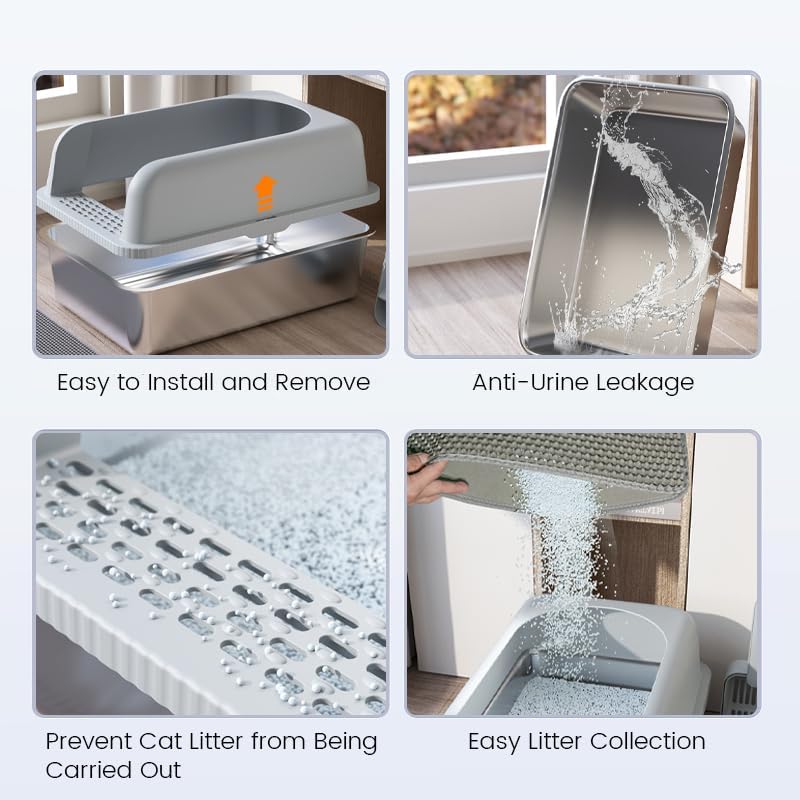 Easy to Install and Remove

Anti-Urine Leakage

Prevent Cat Litter from Being Carried Out

Easy Litter Collection