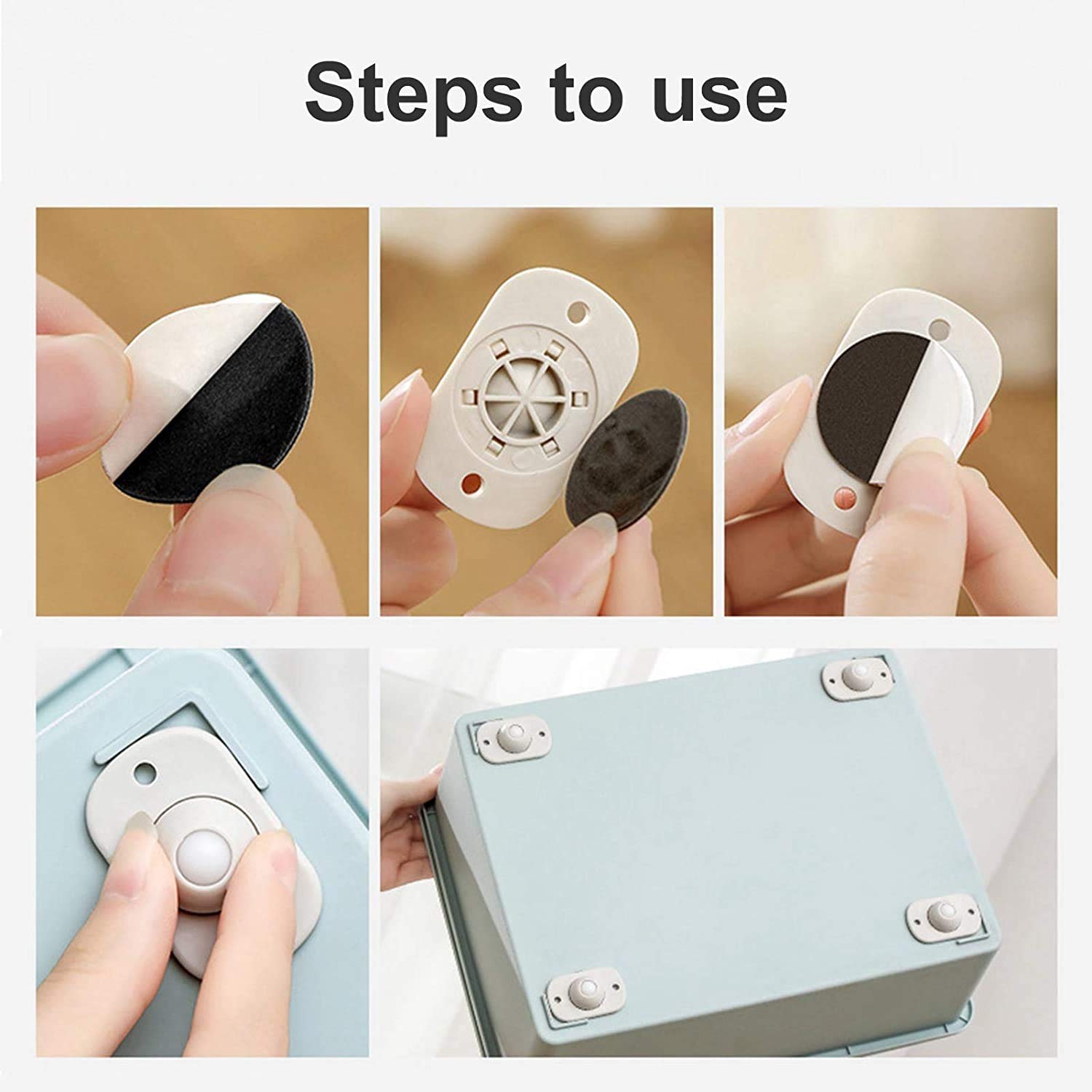 Steps to use