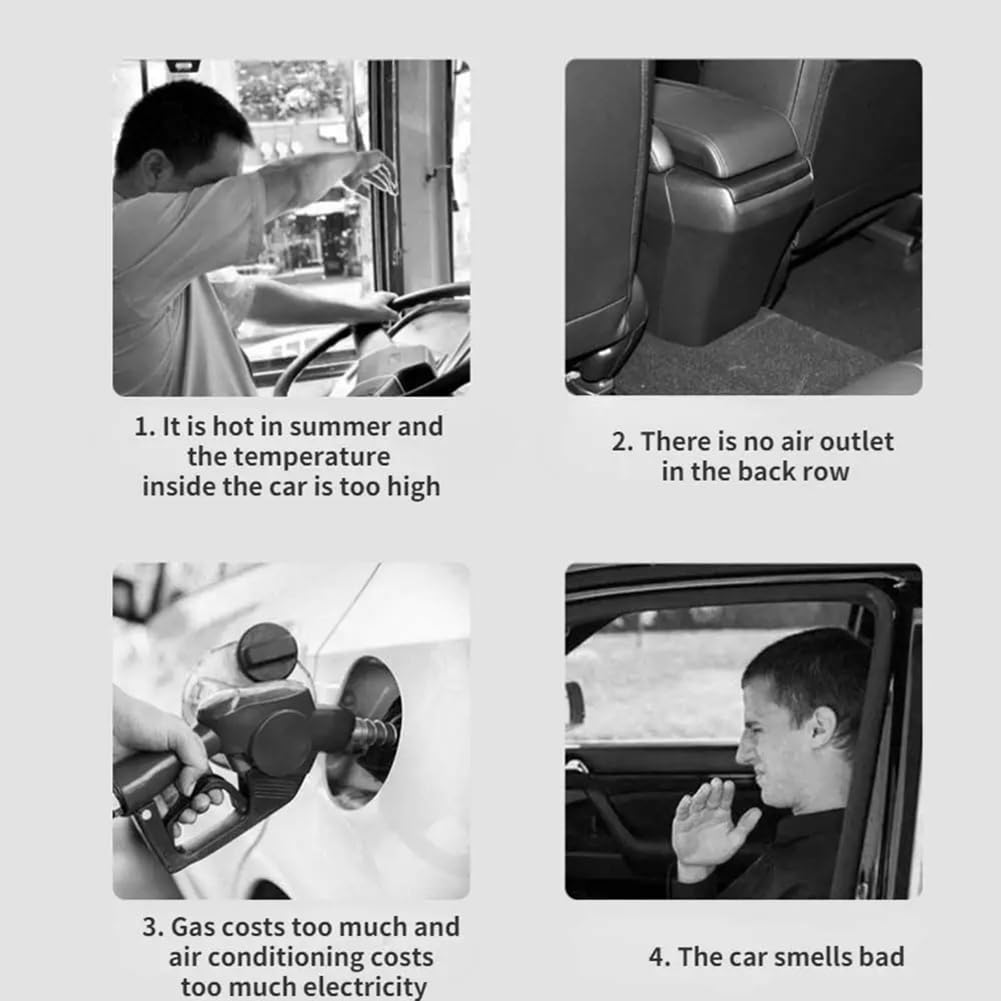 1. It is hot in summer and the temperature inside the car is too high

2. There is no air outlet in the back row

3. Gas costs too much and air conditioning costs too much electricity

4. The car smells bad