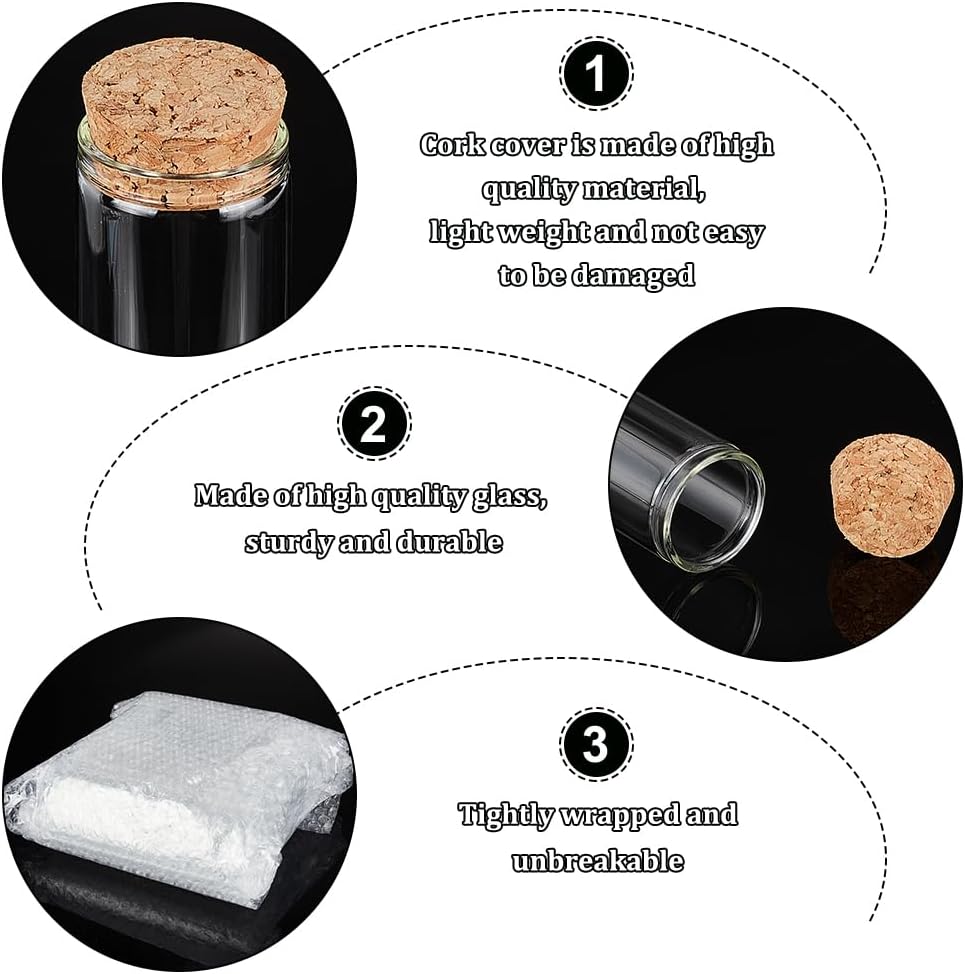 1

Cork cover is made of high quality material, light weight and not easy to be damaged

2

Made of high quality glass, sturdy and durable

3

Tightly wrapped and unbreakable