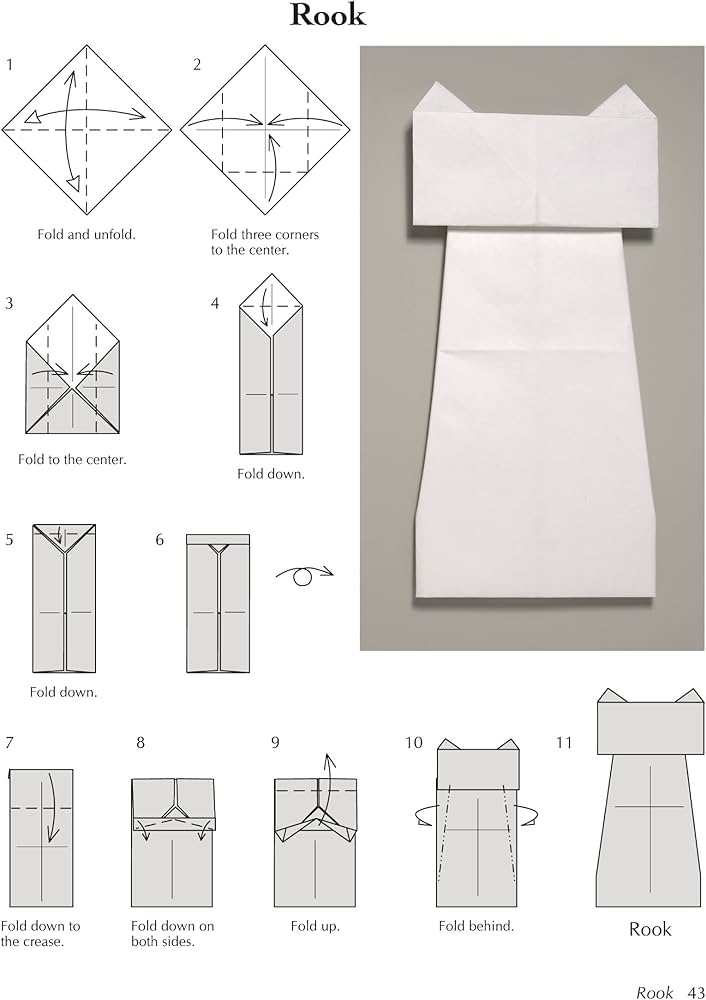 Rook

1

Fold and unfold.

2

Fold three corners to the center.

3

Fold to the center.

4

Fold down.

5

Fold down.

6

7

Fold down to the crease.

8

Fold down on both sides.

9

Fold up.

10

Fold behind.

11

Rook

Rook 43