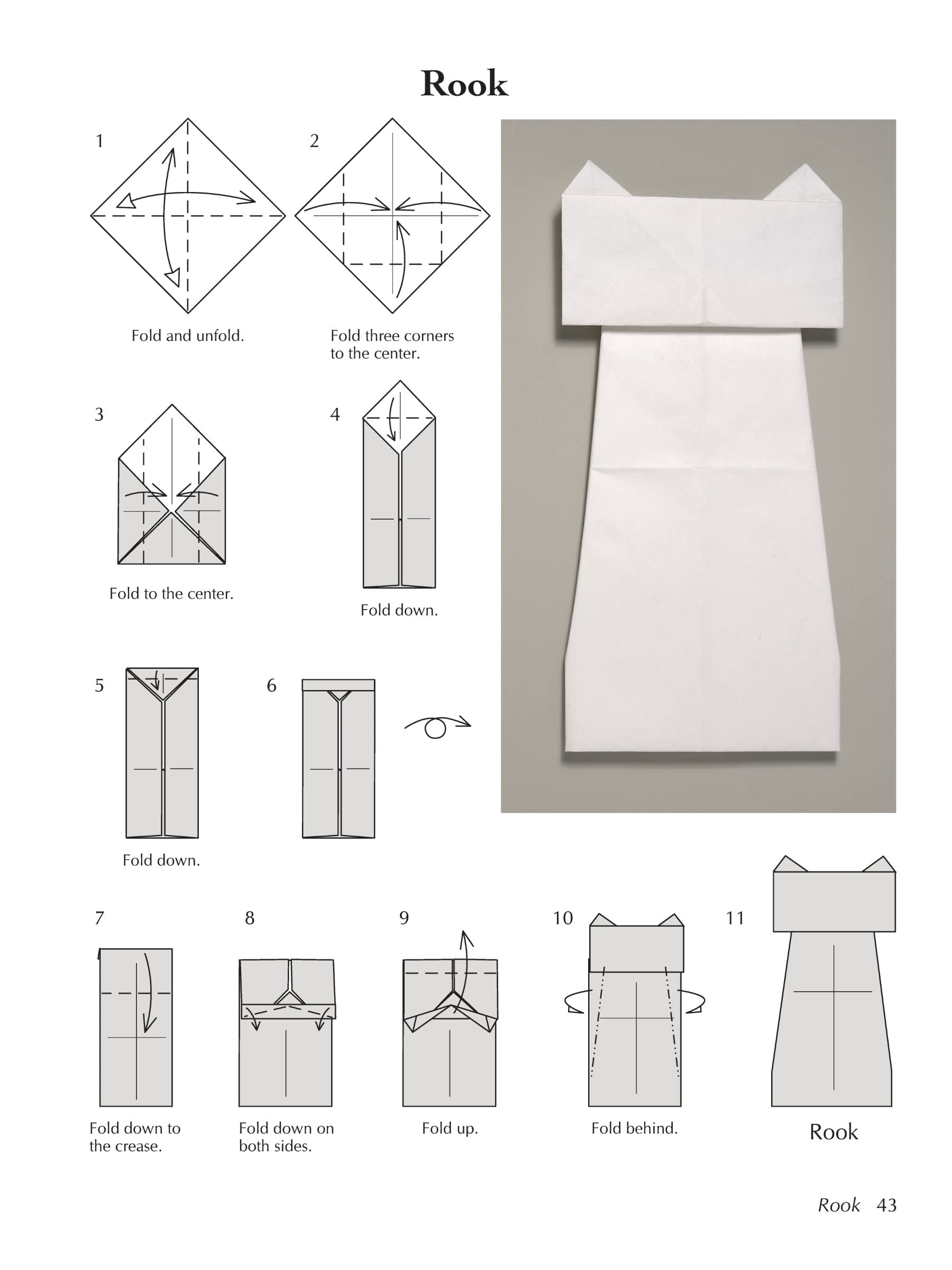 Rook

1

Fold and unfold.

2

Fold three corners to the center.

3

Fold to the center.

4

Fold down.

5

Fold down.

6

7

Fold down to the crease.

8

Fold down on both sides.

9

Fold up.

10

Fold behind.

11

Rook

Rook 43