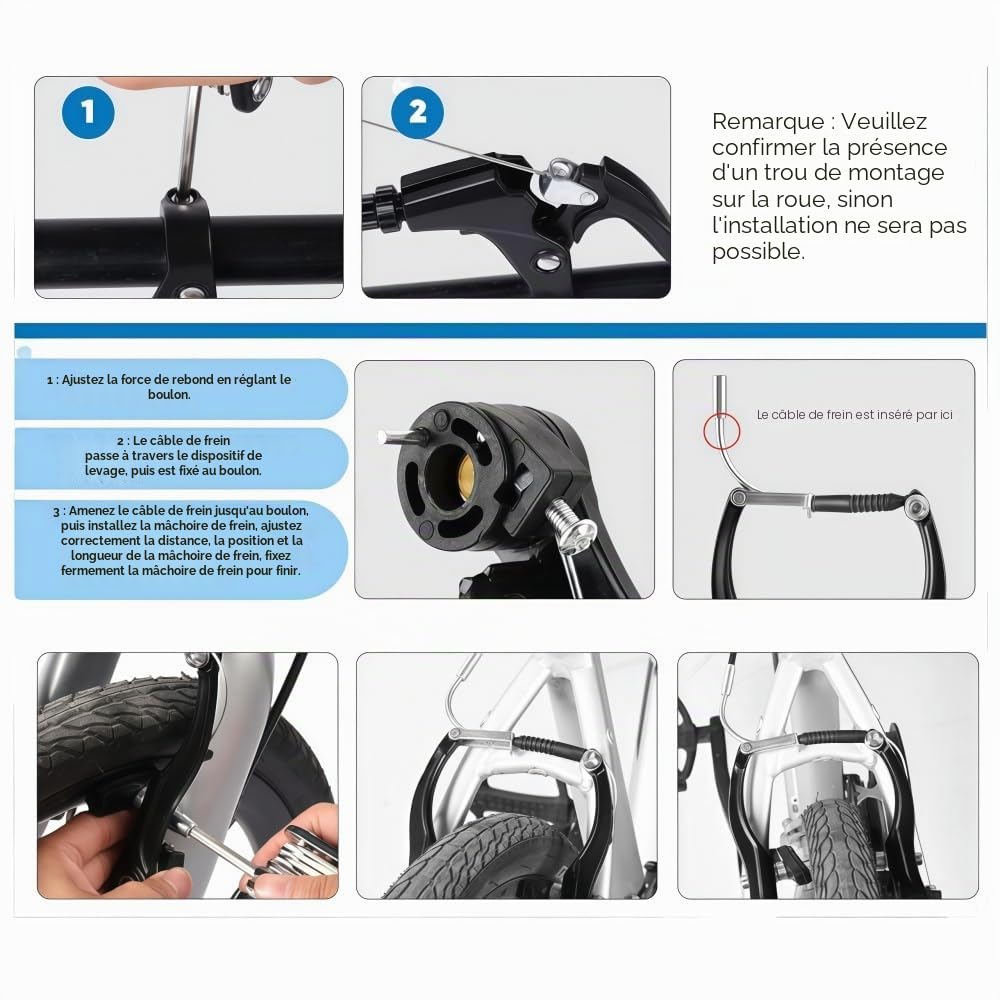 1

2

Remarque : Veuillez confirmer la présence d'un trou de montage sur la roue, sinon l'installation ne sera pas possible.

1 : Ajustez la force de rebond en réglant le boulon.

2 : Le câble de frein passe à travers le dispositif de levage, puis est fixé au boulon.

3 : Amenez le câble de frein jusqu'au boulon, puis installez la mâchoire de frein, ajustez correctement la distance, la position et la longueur de la mâchoire de frein, fixez fermement la mâchoire de frein pour finir.

Le câble de frein est inséré par ici