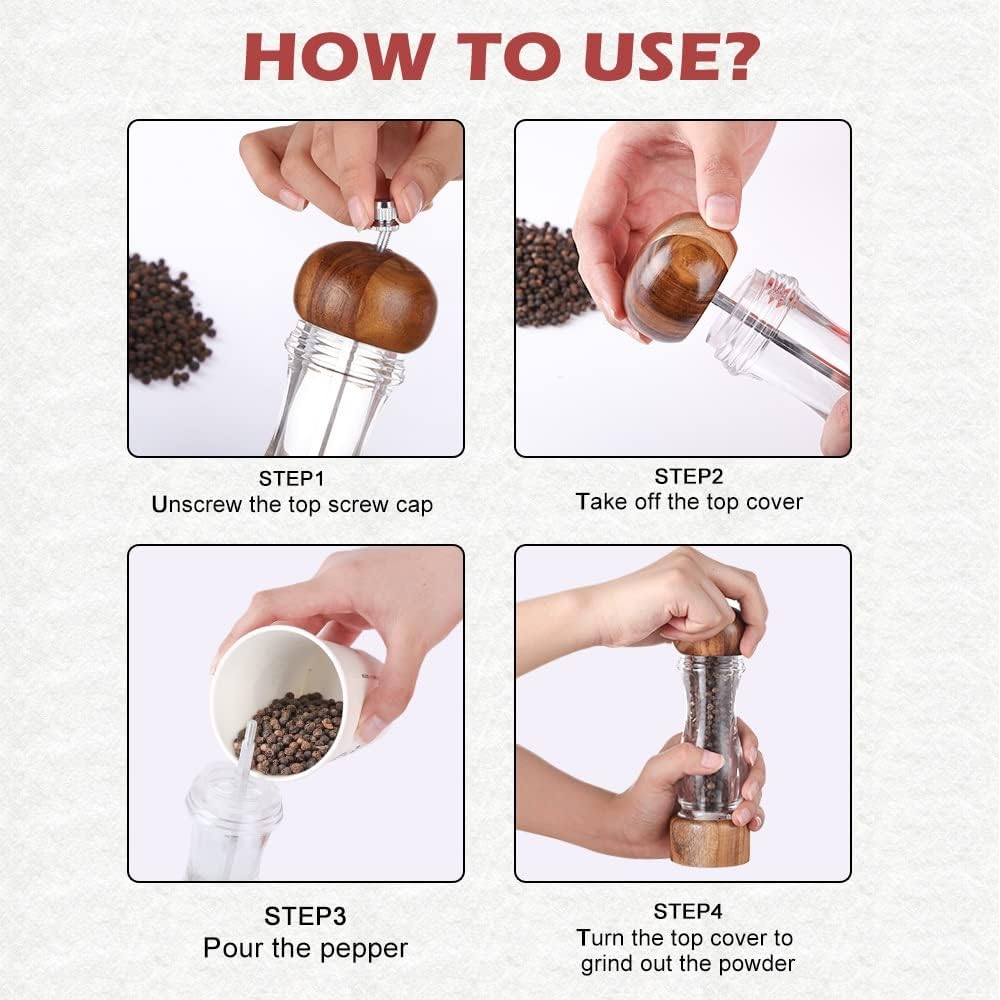 HOW TO USE?

STEP1
Unscrew the top screw cap

STEP2
Take off the top cover

STEP3
Pour the pepper

STEP4
Turn the top cover to grind out the powder