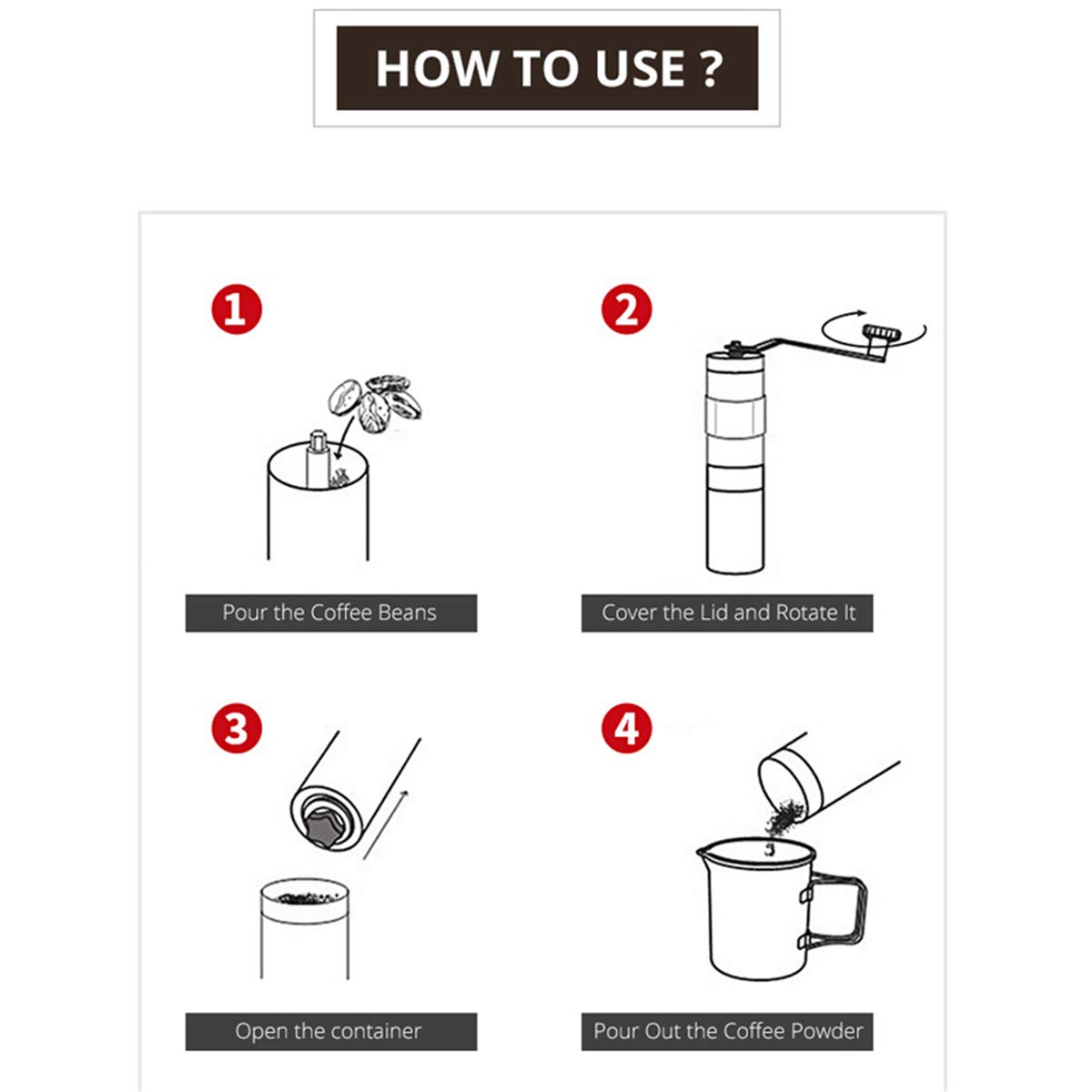 HOW TO USE ?

1

Pour the Coffee Beans

2

Cover the Lid and Rotate It

3

Open the container

4

Pour Out the Coffee Powder