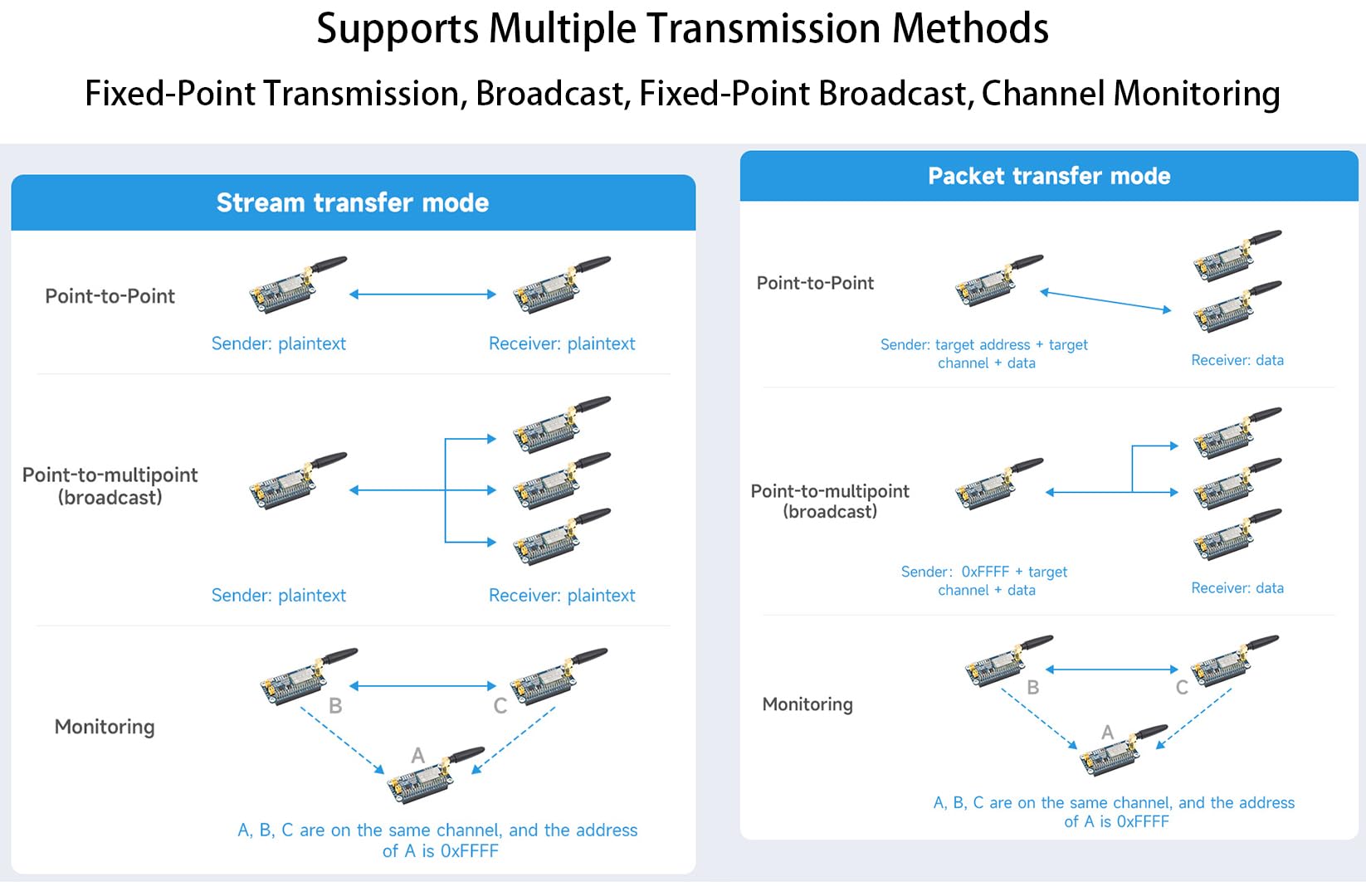 Supports Multiple Transmission Methods

Fixed-Point Transmission, Broadcast, Fixed-Point Broadcast, Channel Monitoring

Stream transfer mode

Point-to-Point

Sender: plaintext

Receiver: plaintext

Point-to-multipoint (broadcast)

Sender: plaintext

Receiver: plaintext

Monitoring

B

C

A

A, B, C are on the same channel, and the address of A is 0xFFFF

Packet transfer mode

Point-to-Point

Sender: target address + target channel + data

Receiver: data

Point-to-multipoint (broadcast)

Sender: 0xFFFF + target channel + data

Receiver: data

Monitoring

B

C

A

A, B, C are on the same channel, and the address of A is 0xFFFF