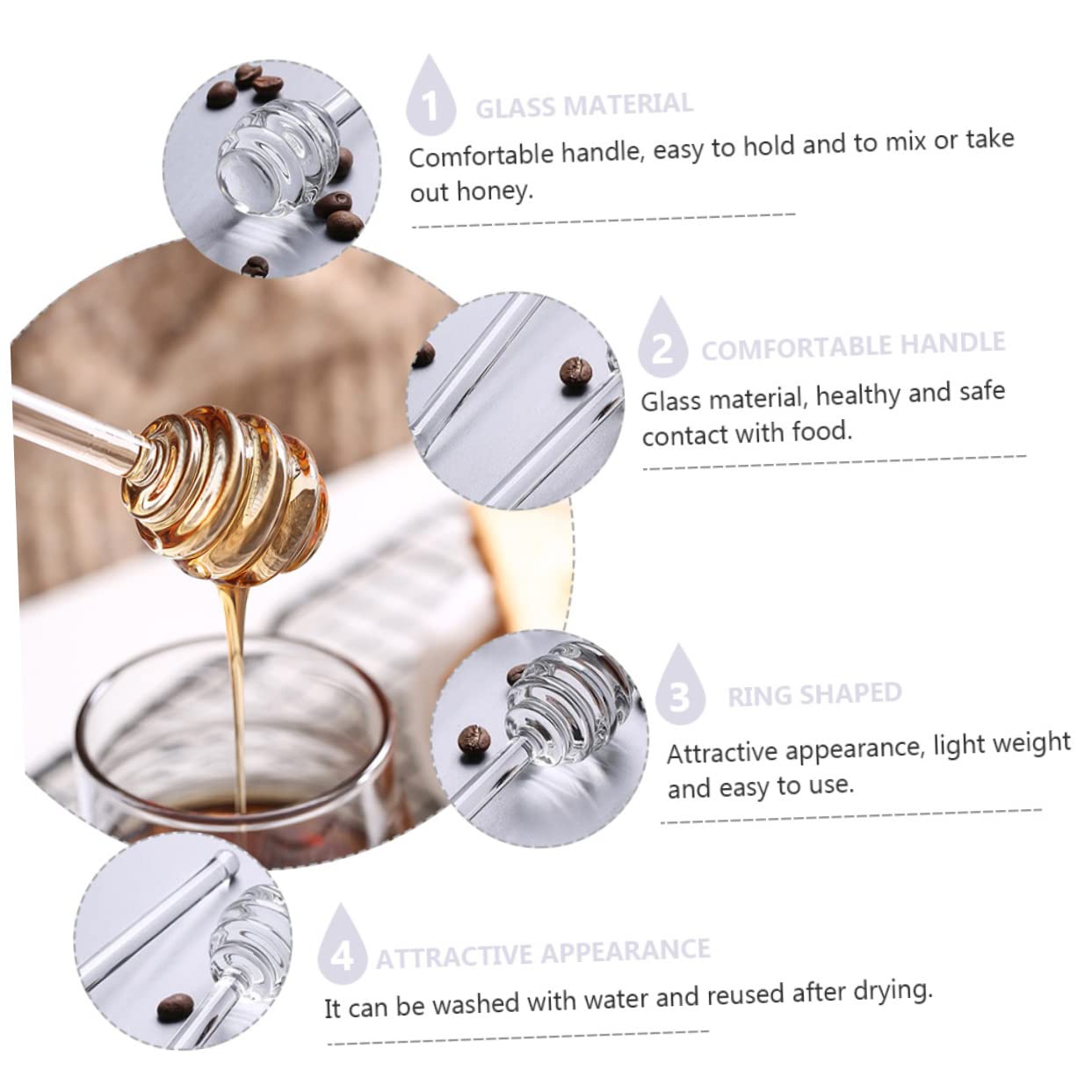 1 GLASS MATERIAL

Comfortable handle, easy to hold and to mix or take out honey.

2 COMFORTABLE HANDLE

Glass material, healthy and safe contact with food.

3 RING SHAPED

Attractive appearance, light weight and easy to use.

4 ATTRACTIVE APPEARANCE

It can be washed with water and reused after drying.