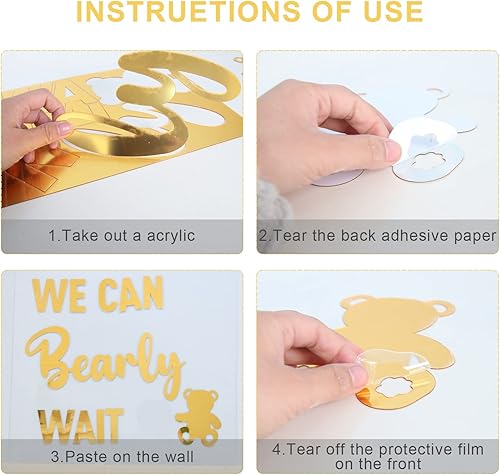 INSTRUETIONS OF USE

1.Take out a acrylic

2.Tear the back adhesive paper

WE CAN
Bearly
WAIT

3.Paste on the wall

4.Tear off the protective film on the front