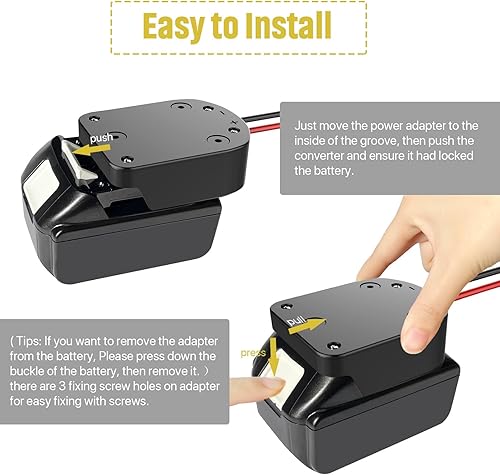 Easy to Install

push

Just move the power adapter to the inside of the groove, then push the converter and ensure it had locked the battery.

pull

press

( Tips: If you want to remove the adapter from the battery, Please press down the buckle of the battery, then remove it. ) there are 3 fixing screw holes on adapter for easy fixing with screws.