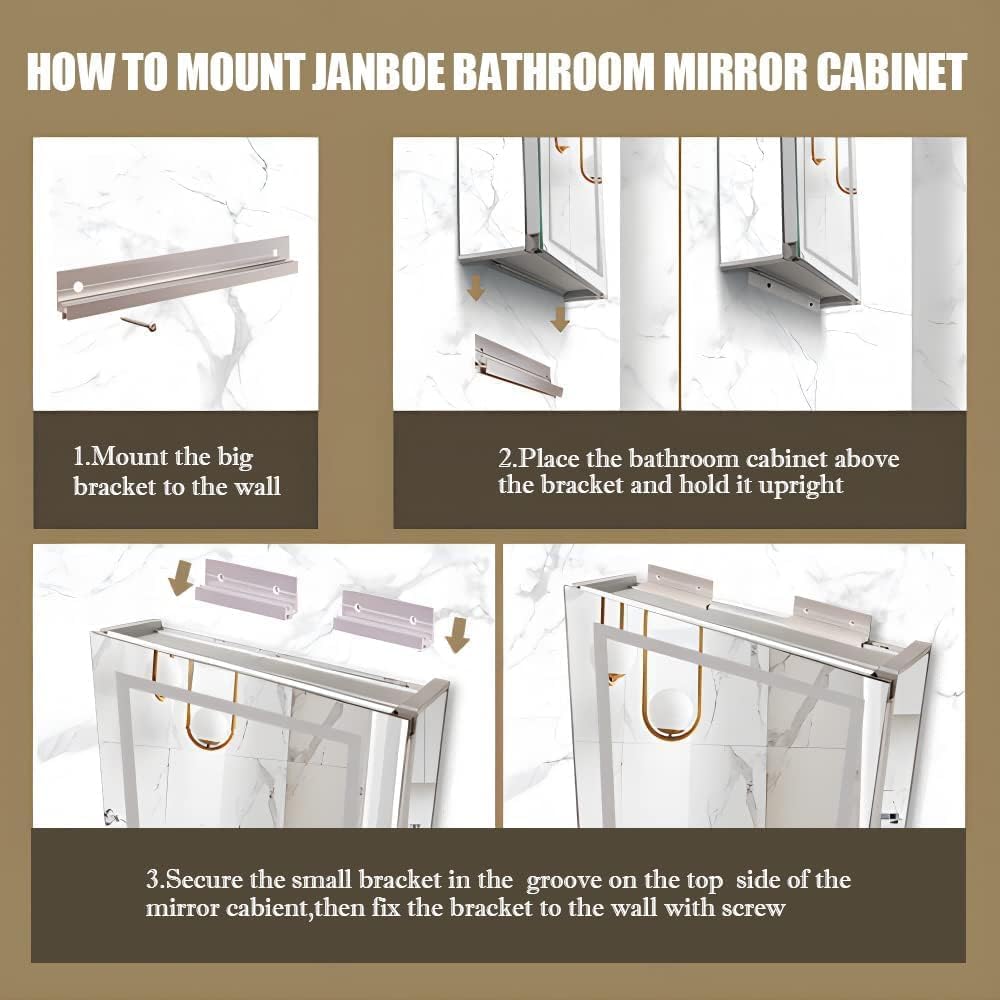 HOW TO MOUNT JANBOE BATHROOM MIRROR CABINET

1.Mount the big bracket to the wall

2.Place the bathroom cabinet above the bracket and hold it upright

3.Secure the small bracket in the groove on the top side of the mirror cabient,then fix the bracket to the wall with screw