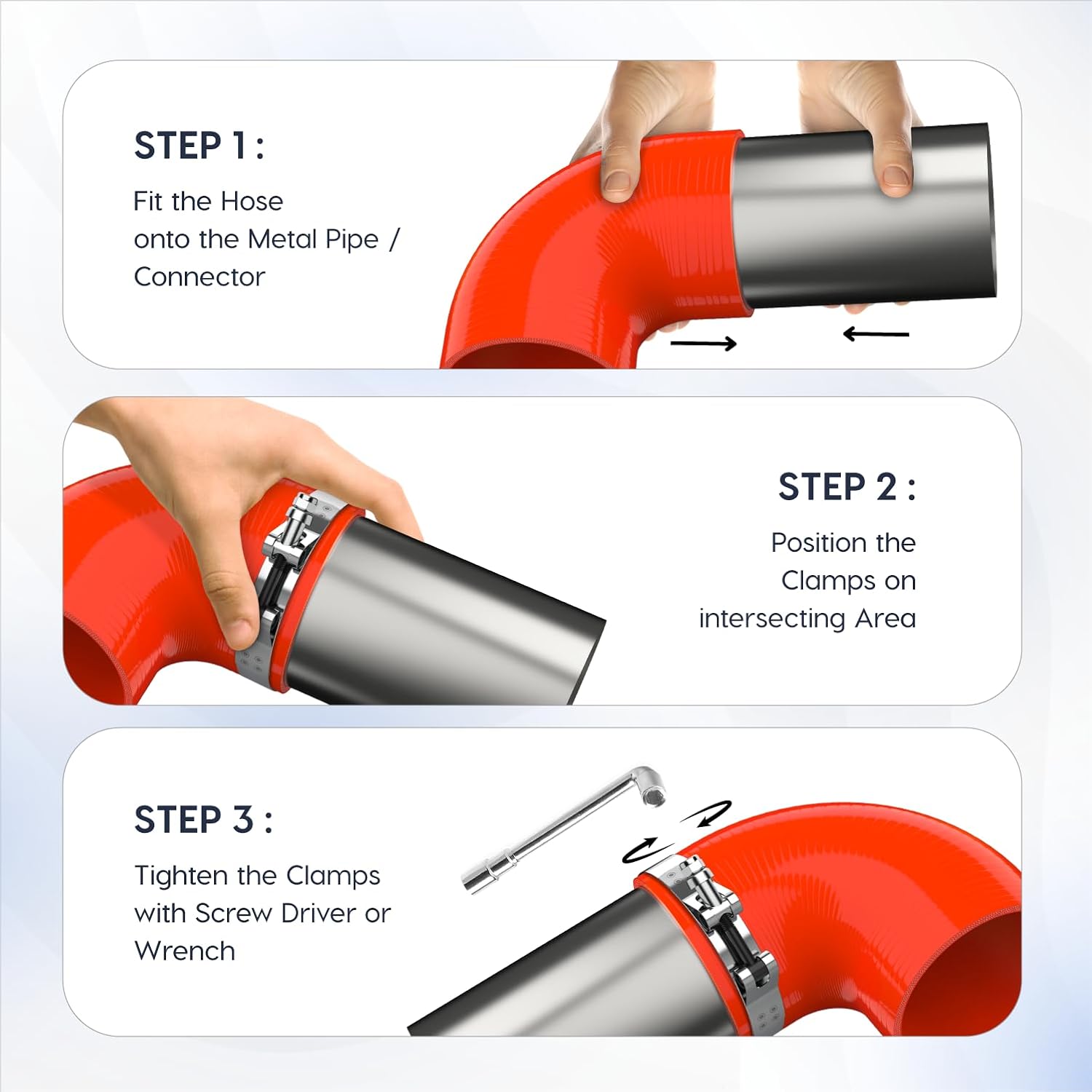 STEP 1 :

Fit the Hose onto the Metal Pipe / Connector

STEP 2 :

Position the Clamps on intersecting Area

STEP 3 :

Tighten the Clamps with Screw Driver or Wrench